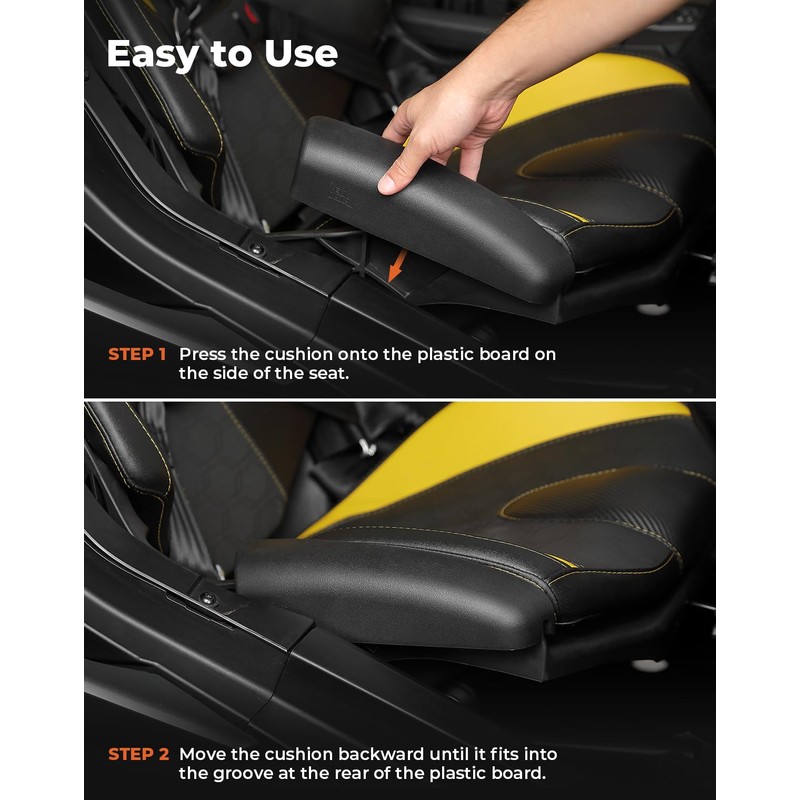 Easy to Use

STEP 1 Press the cushion onto the plastic board on the side of the seat.

STEP 2 Move the cushion backward until it fits into the groove at the rear of the plastic board.