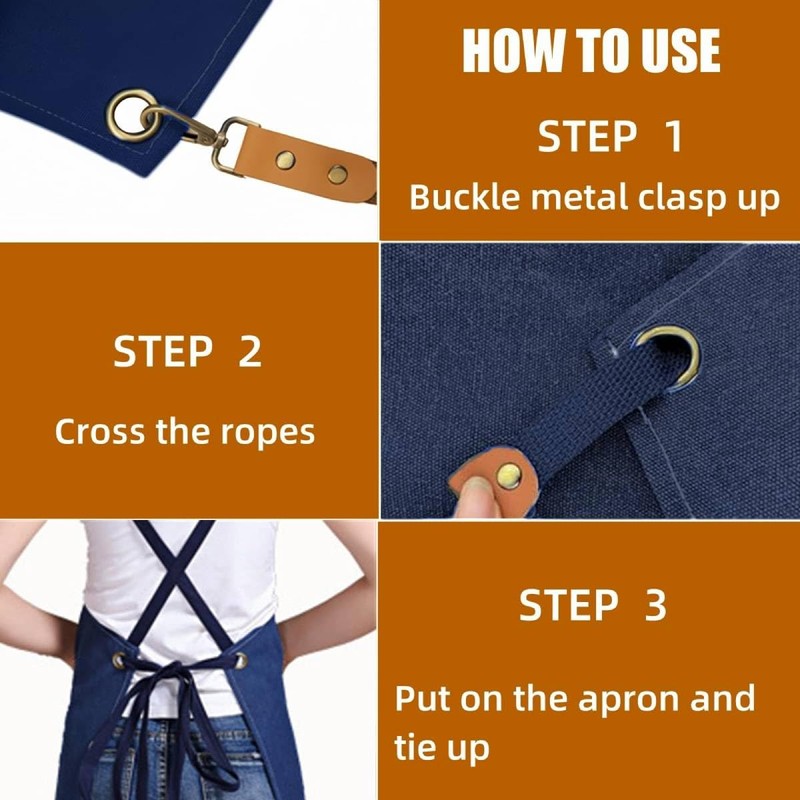 HOW TO USE

STEP 1

Buckle metal clasp up

STEP 2

Cross the ropes

STEP 3

Put on the apron and tie up