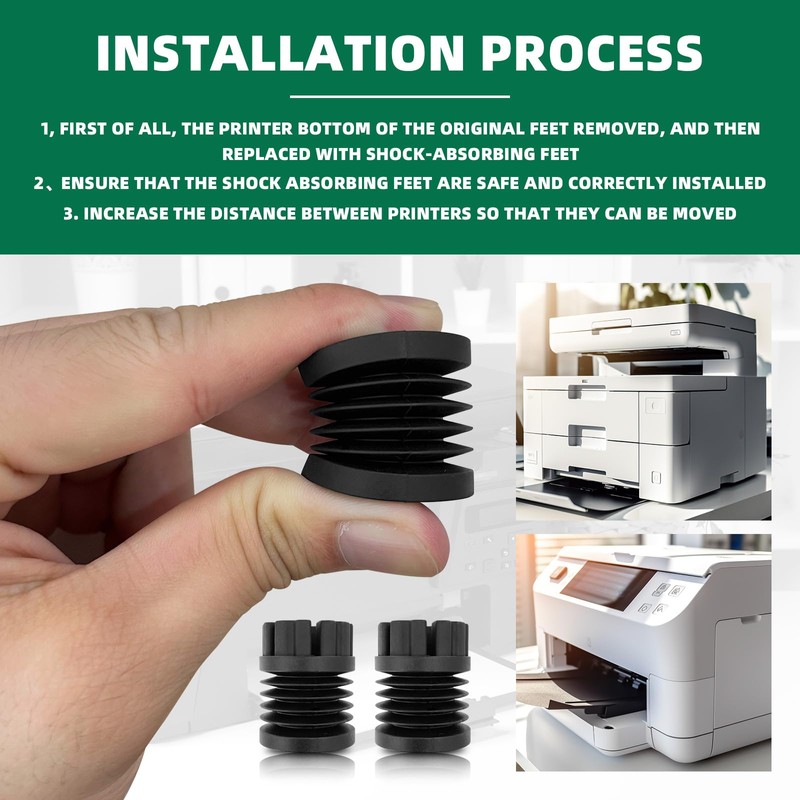 INSTALLATION PROCESS

1, FIRST OF ALL, THE PRINTER BOTTOM OF THE ORIGINAL FEET REMOVED, AND THEN REPLACED WITH SHOCK-ABSORBING FEET

2、ENSURE THAT THE SHOCK ABSORBING FEET ARE SAFE AND CORRECTLY INSTALLED

3. INCREASE THE DISTANCE BETWEEN PRINTERS SO THAT THEY CAN BE MOVED