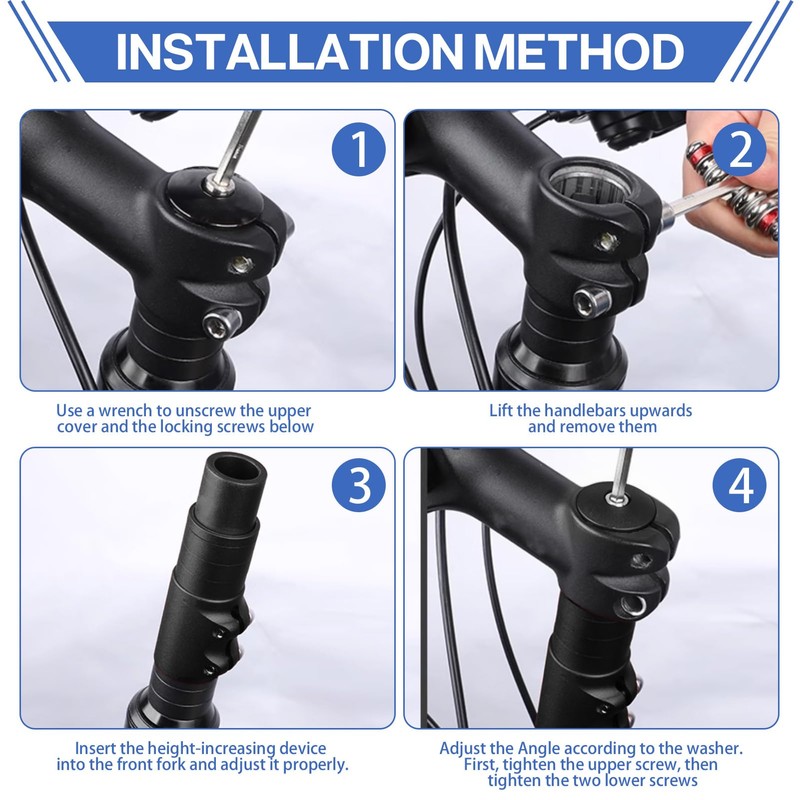 INSTALLATION METHOD

1

Use a wrench to unscrew the upper cover and the locking screws below

2

Lift the handlebars upwards and remove them

3

Insert the height-increasing device into the front fork and adjust it properly.

4

Adjust the Angle according to the washer. First, tighten the upper screw, then tighten the two lower screws