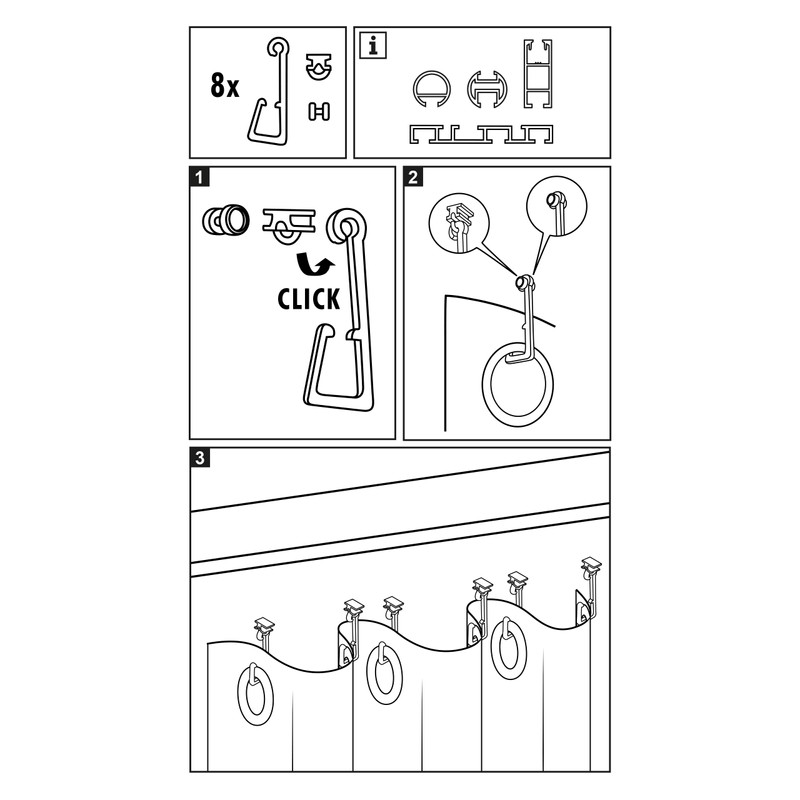 8x

i

1

CLICK

2

3