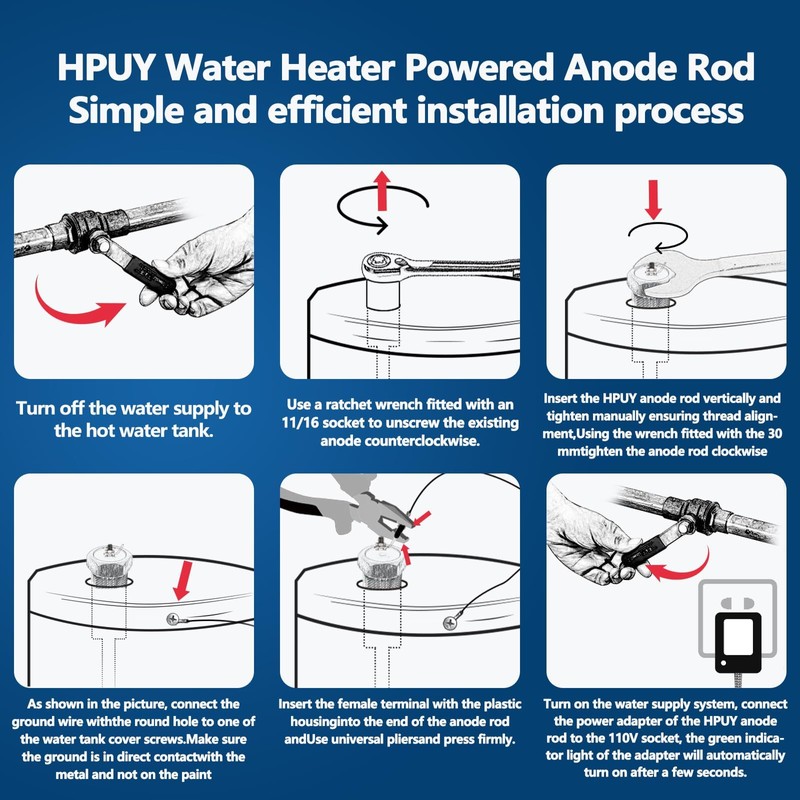 HPUY Water Heater Powered Anode Rod
Simple and efficient installation process

Turn off the water supply to the hot water tank.

Use a ratchet wrench fitted with an 11/16 socket to unscrew the existing anode counterclockwise.

Insert the HPUY anode rod vertically and tighten manually ensuring thread alignment,Using the wrench fitted with the 30 mmtighten the anode rod clockwise

As shown in the picture, connect the ground wire withthe round hole to one of the water tank cover screws.Make sure the ground is in direct contactwith the metal and not on the paint

Insert the female terminal with the plastic housinginto the end of the anode rod andUse universal pliersand press firmly.

Turn on the water supply system, connect the power adapter of the HPUY anode rod to the 110V socket, the green indicator light of the adapter will automatically turn on after a few seconds.