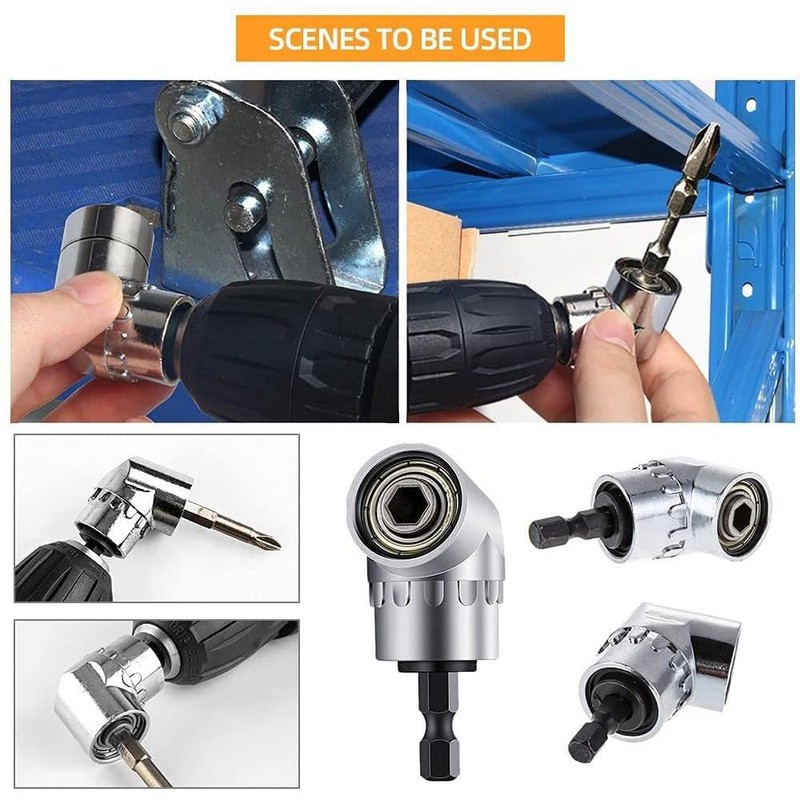 SCENES TO BE USED