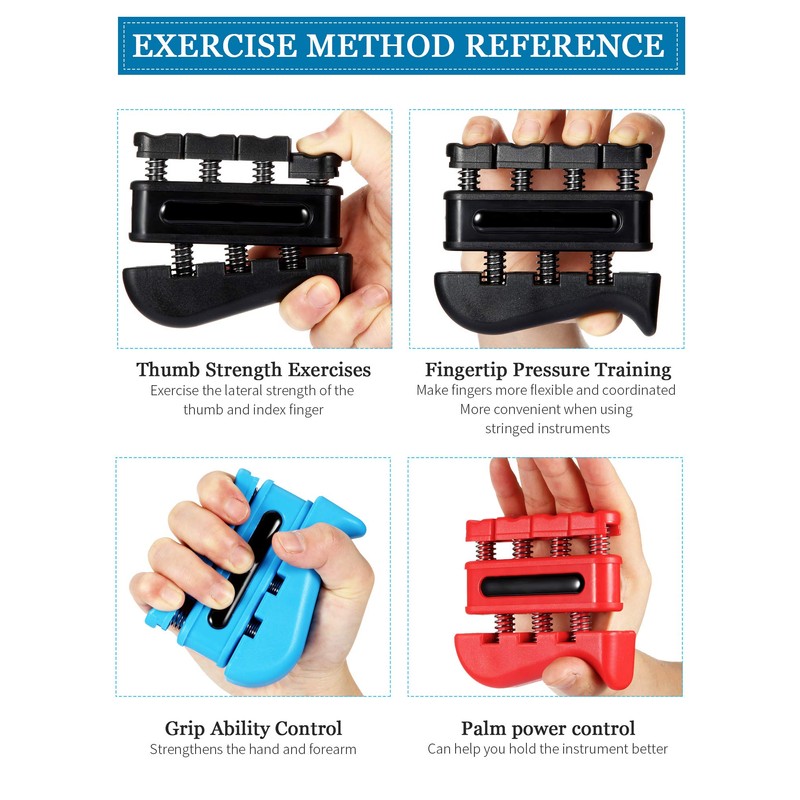 EXERCISE METHOD REFERENCE

Thumb Strength Exercises
Exercise the lateral strength of the thumb and index finger

Fingertip Pressure Training
Make fingers more flexible and coordinated
More convenient when using stringed instruments

Grip Ability Control
Strengthens the hand and forearm

Palm power control
Can help you hold the instrument better