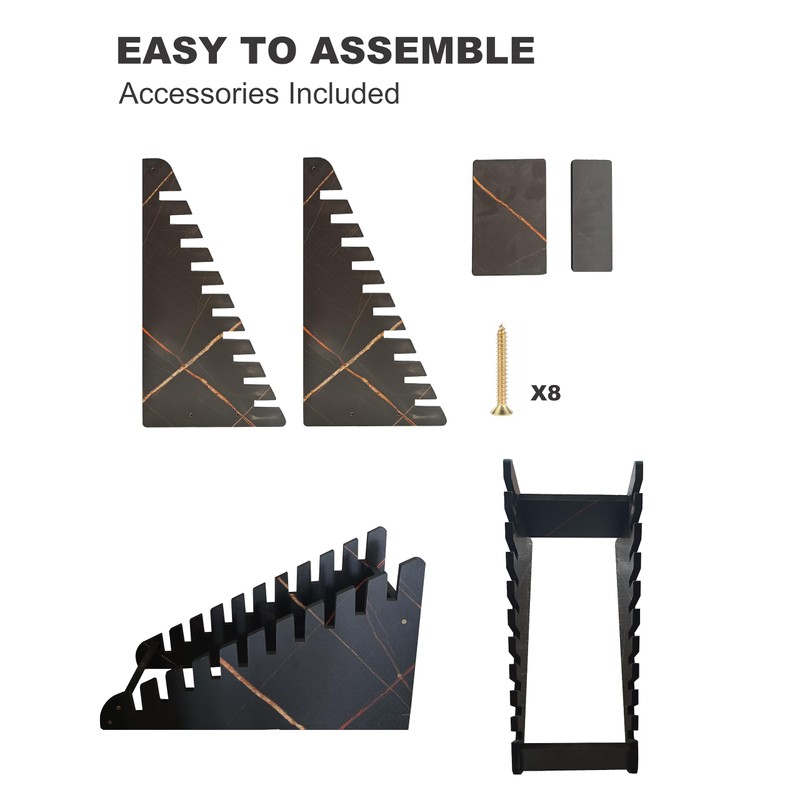 EASY TO ASSEMBLE
Accessories Included

X8