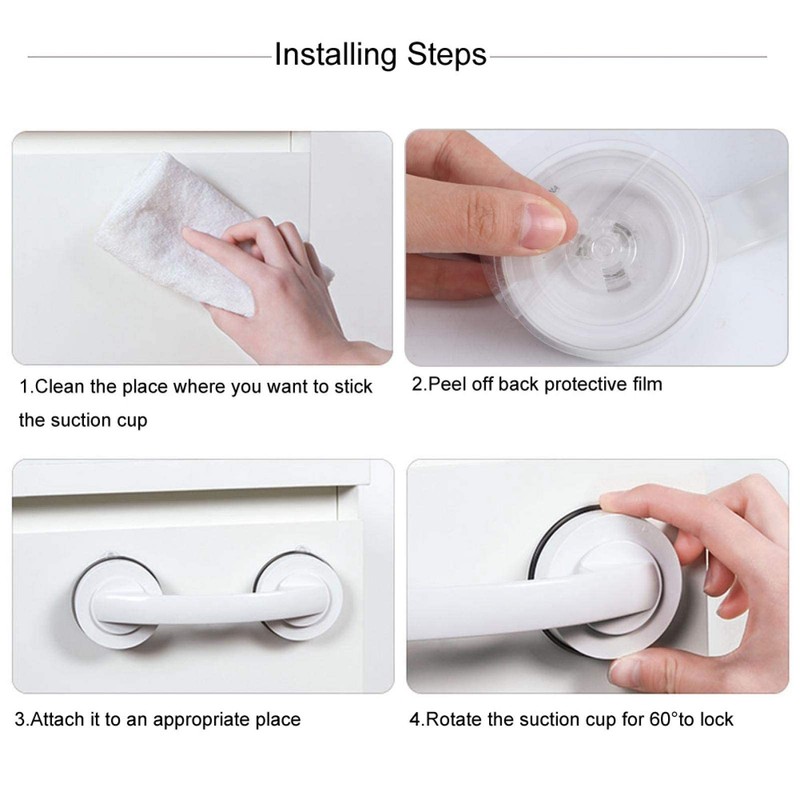 Installing Steps

1.Clean the place where you want to stick the suction cup

2.Peel off back protective film

3.Attach it to an appropriate place

4.Rotate the suction cup for 60°to lock