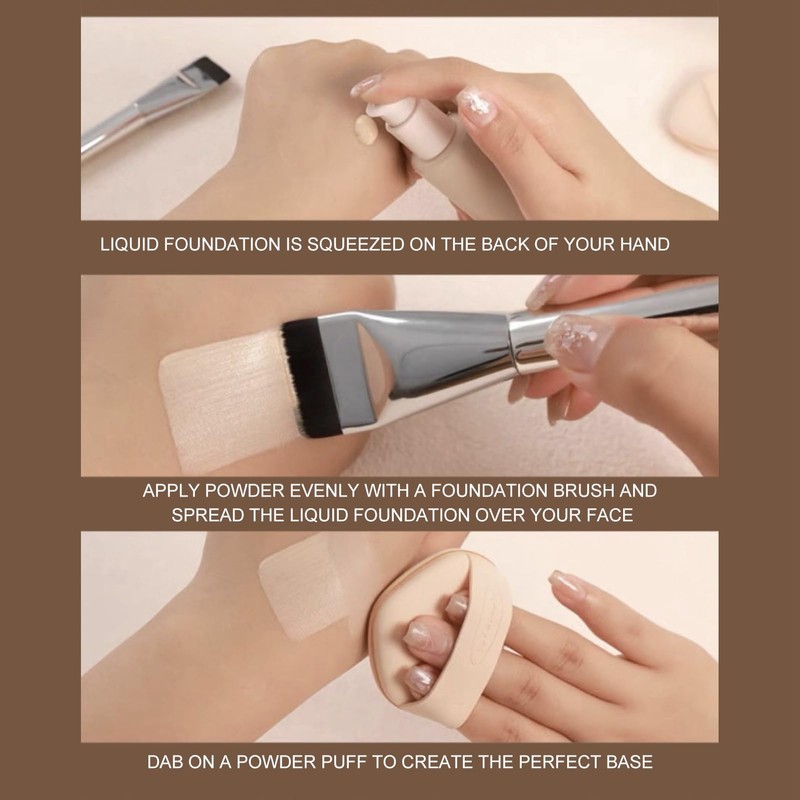 LIQUID FOUNDATION IS SQUEEZED ON THE BACK OF YOUR HAND

APPLY POWDER EVENLY WITH A FOUNDATION BRUSH AND SPREAD THE LIQUID FOUNDATION OVER YOUR FACE

DAB ON A POWDER PUFF TO CREATE THE PERFECT BASE