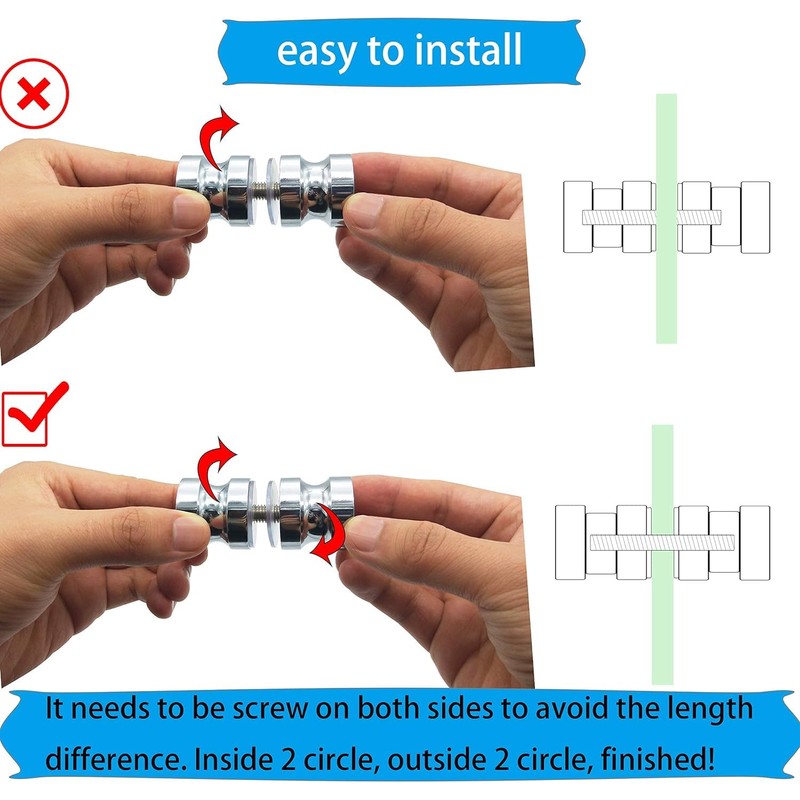 easy to install

It needs to be screw on both sides to avoid the length difference. Inside 2 circle, outside 2 circle, finished!