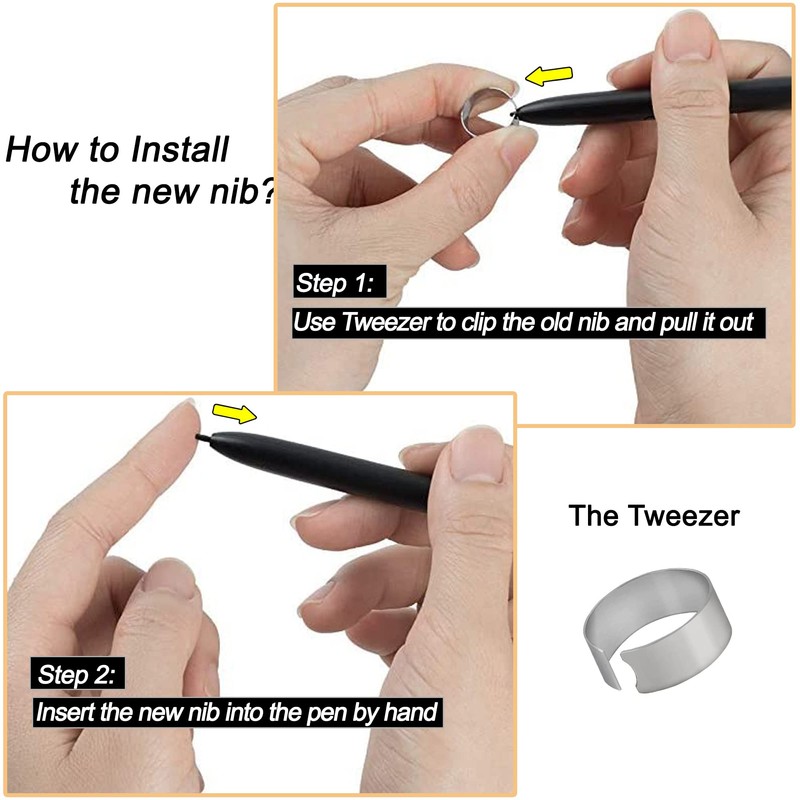 How to Install the new nib?

Step 1:
Use Tweezer to clip the old nib and pull it out

Step 2:
Insert the new nib into the pen by hand

The Tweezer