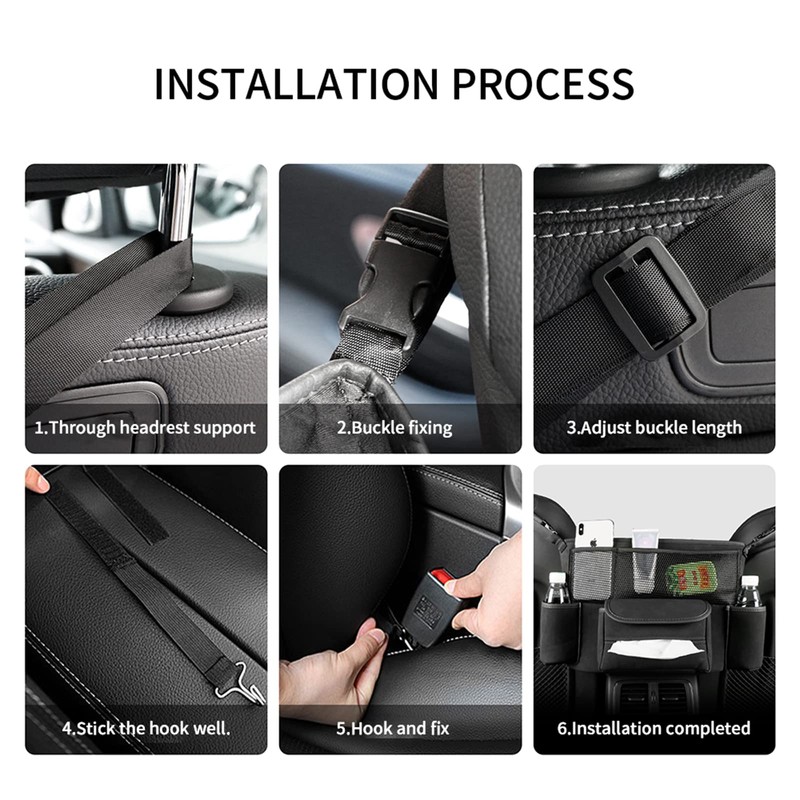 INSTALLATION PROCESS

1.Through headrest support

2.Buckle fixing

3.Adjust buckle length

4.Stick the hook well.

5.Hook and fix

6.Installation completed