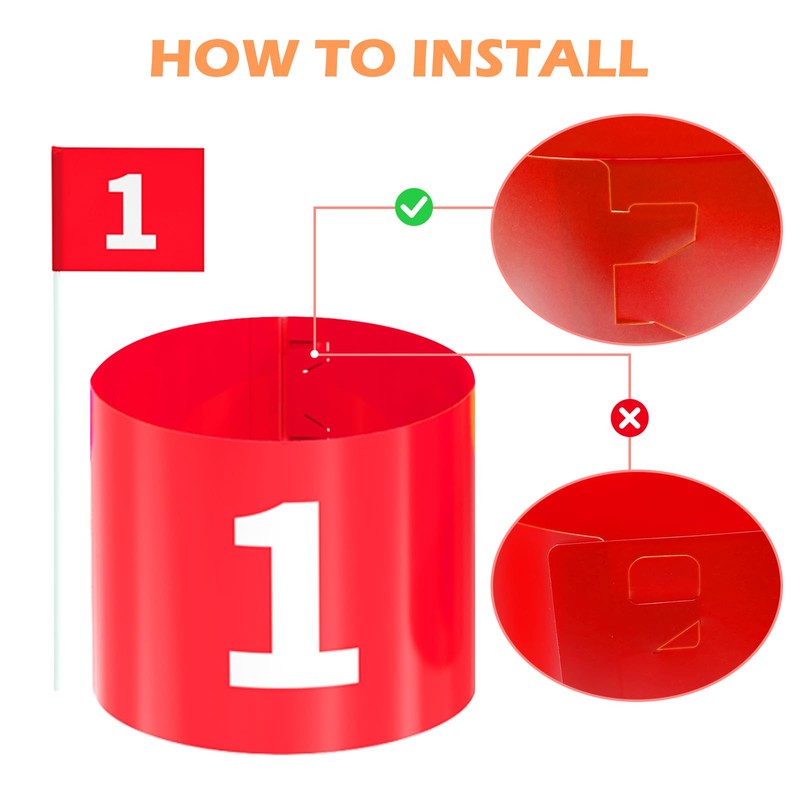 HOW TO INSTALL

1

1