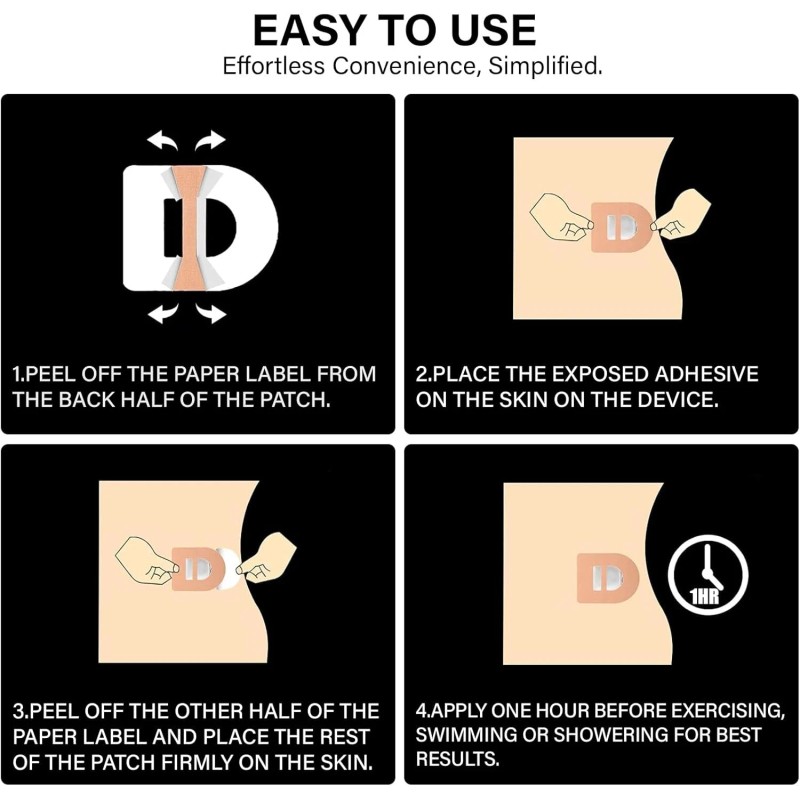 EASY TO USE
Effortless Convenience, Simplified.

1.PEEL OFF THE PAPER LABEL FROM THE BACK HALF OF THE PATCH.

2.PLACE THE EXPOSED ADHESIVE ON THE SKIN ON THE DEVICE.

3.PEEL OFF THE OTHER HALF OF THE PAPER LABEL AND PLACE THE REST OF THE PATCH FIRMLY ON THE SKIN.

1HR

4.APPLY ONE HOUR BEFORE EXERCISING, SWIMMING OR SHOWERING FOR BEST RESULTS.