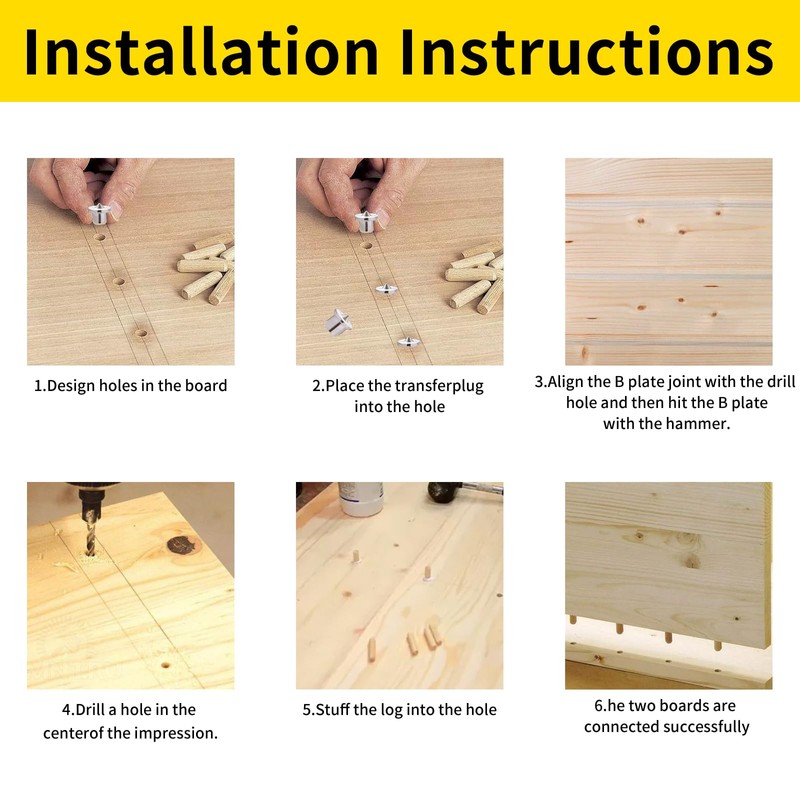 Installation Instructions

1.Design holes in the board

2.Place the transferplug into the hole

3.Align the B plate joint with the drill hole and then hit the B plate with the hammer.

4.Drill a hole in the centerof the impression.

5.Stuff the log into the hole

6.he two boards are connected successfully