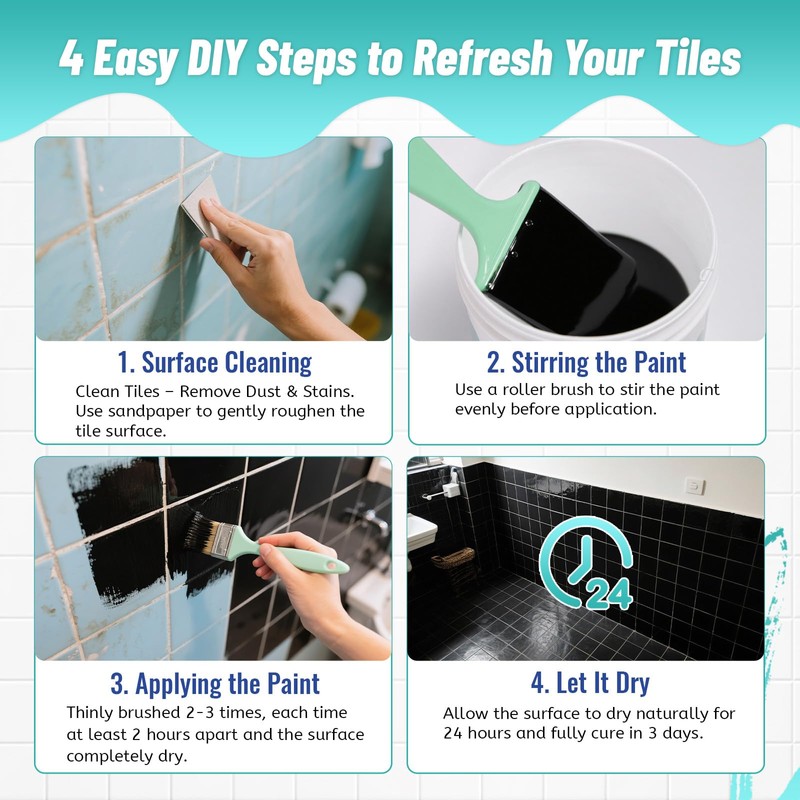 4 Easy DIY Steps to Refresh Your Tiles

1. Surface Cleaning
Clean Tiles – Remove Dust & Stains. Use sandpaper to gently roughen the tile surface.

2. Stirring the Paint
Use a roller brush to stir the paint evenly before application.

3. Applying the Paint
Thinly brushed 2-3 times, each time at least 2 hours apart and the surface completely dry.

24

4. Let It Dry
Allow the surface to dry naturally for 24 hours and fully cure in 3 days.