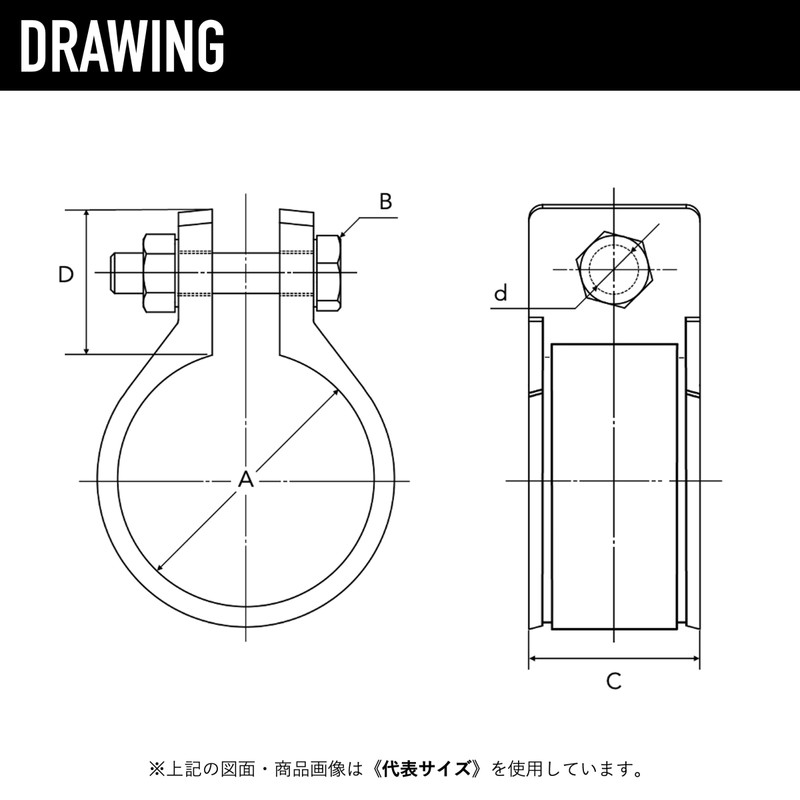 DRAWING

B

D

A

d

C

※上記の図面・商品画像は《代表サイズ》を使用しています。