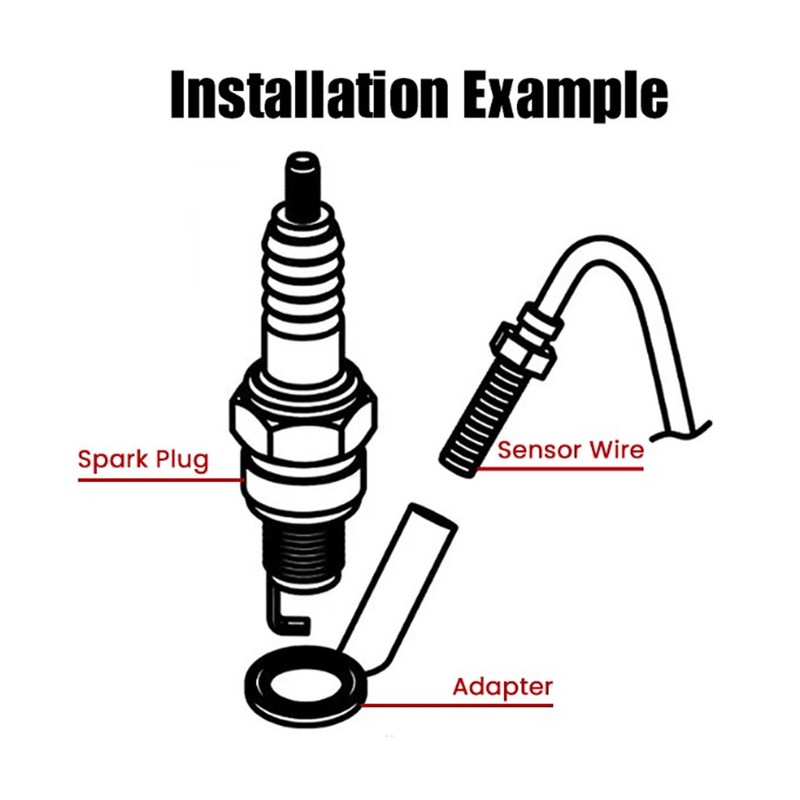 Installation Example

Spark Plug

Sensor Wire

Adapter