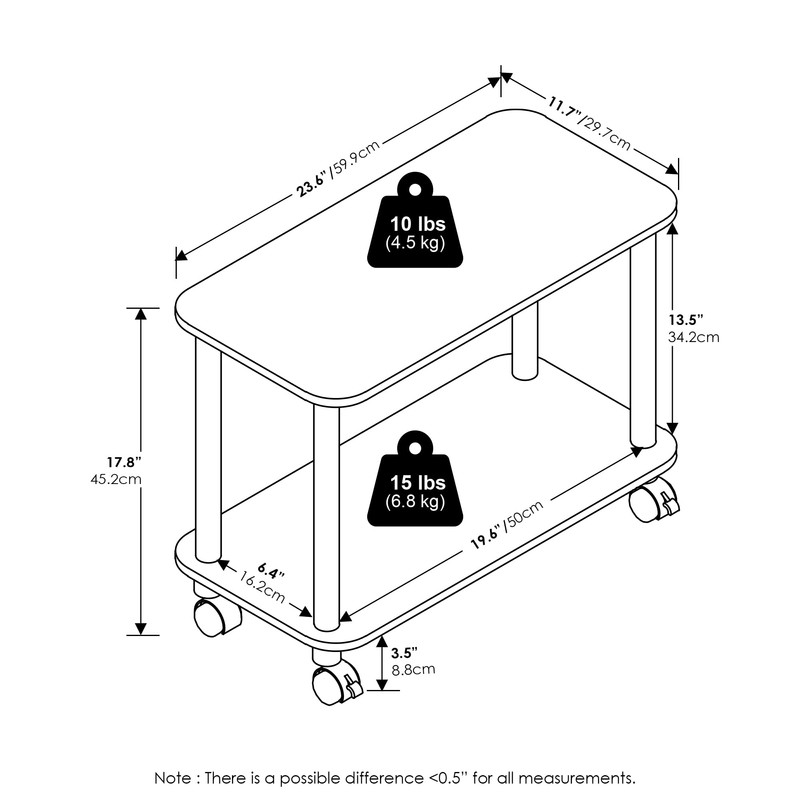 23.6"/59.9cm

11.7"/29.7cm

10 lbs
(4.5 kg)

13.5"
34.2cm

17.8"
45.2cm

15 lbs
(6.8 kg)

19.6"/50cm

6.4"
16.2cm

3.5"
8.8cm

Note : There is a possible difference <0.5" for all measurements.