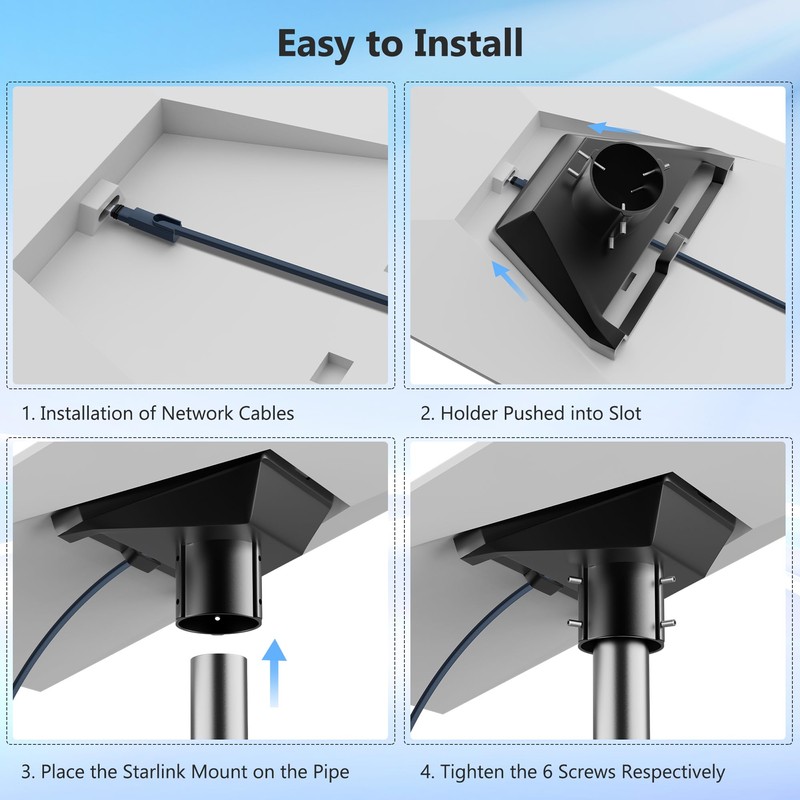 Easy to Install

1. Installation of Network Cables

2. Holder Pushed into Slot

3. Place the Starlink Mount on the Pipe

4. Tighten the 6 Screws Respectively