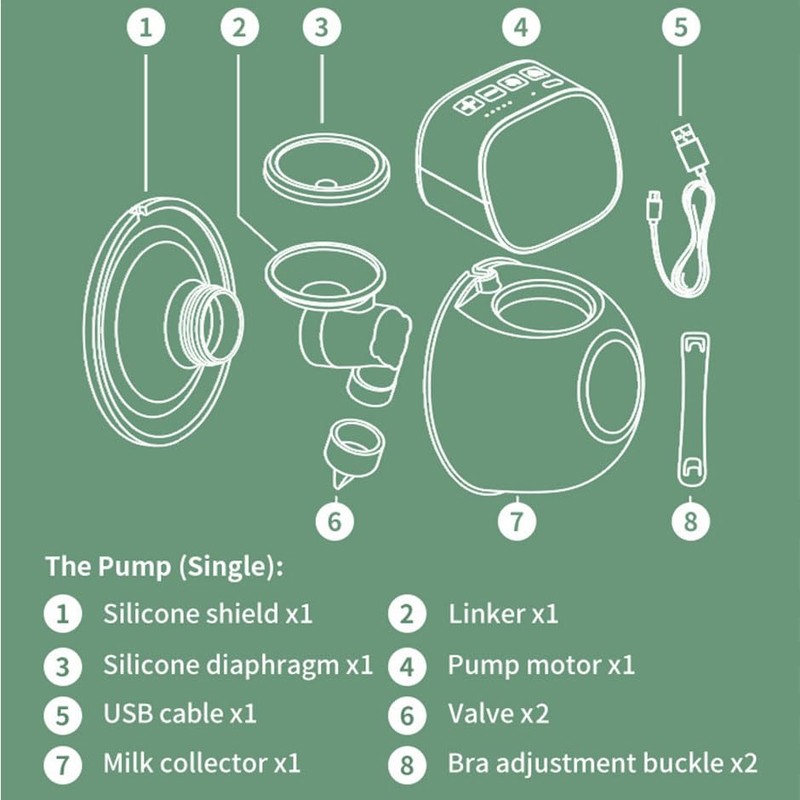 1
2
3
4
5
6
7
8

The Pump (Single):

1 Silicone shield x1
2 Linker x1
3 Silicone diaphragm x1
4 Pump motor x1
5 USB cable x1
6 Valve x2
7 Milk collector x1
8 Bra adjustment buckle x2