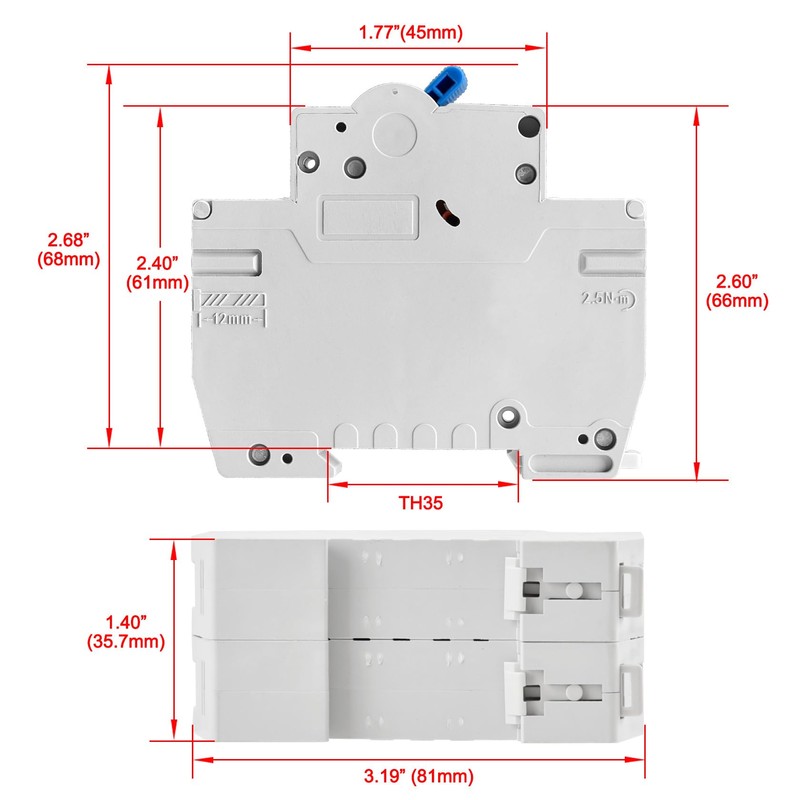 1.77”(45mm)

2.68”
(68mm)

2.40”
(61mm)

12mm

2.5N·m

2.60”
(66mm)

TH35

1.40”
(35.7mm)

3.19” (81mm)