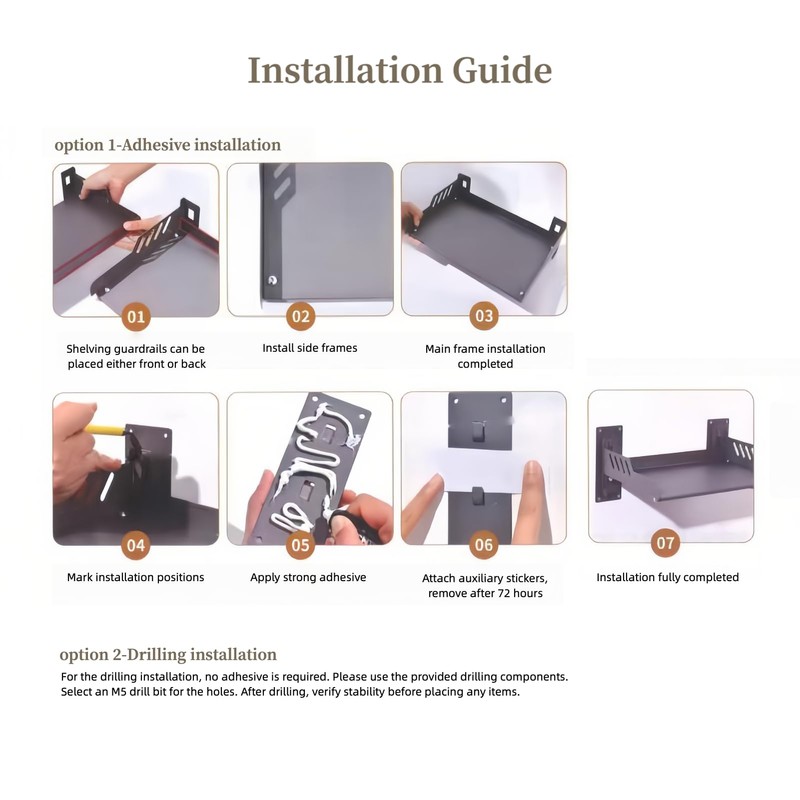 Installation Guide

option 1-Adhesive installation

01
Shelving guardrails can be placed either front or back

02
Install side frames

03
Main frame installation completed

04
Mark installation positions

05
Apply strong adhesive

06
Attach auxiliary stickers, remove after 72 hours

07
Installation fully completed

option 2-Drilling installation
For the drilling installation, no adhesive is required. Please use the provided drilling components. Select an M5 drill bit for the holes. After drilling, verify stability before placing any items.