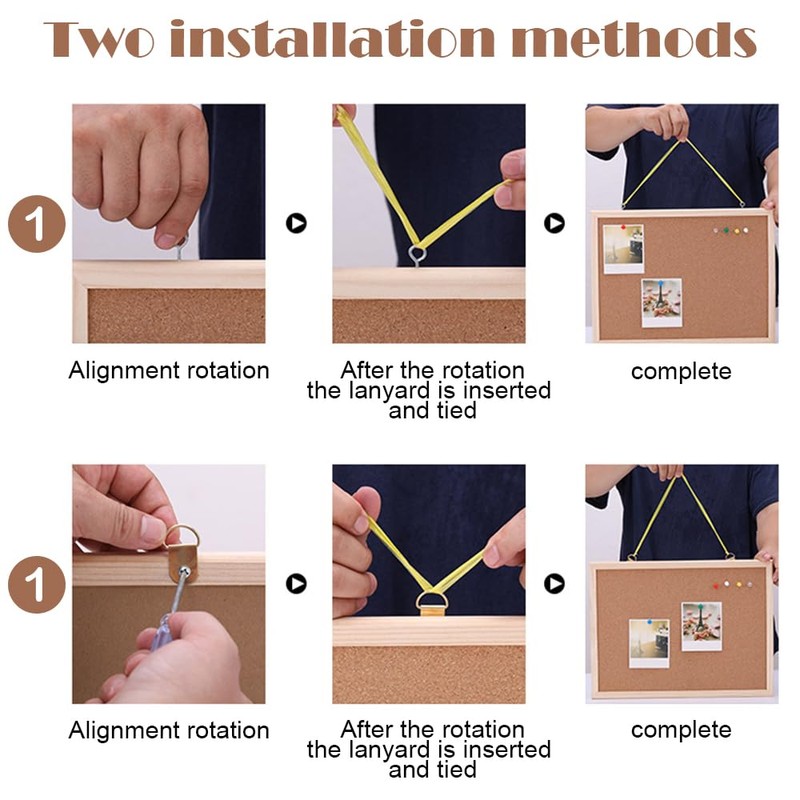 Two installation methods

1

Alignment rotation

After the rotation the lanyard is inserted and tied

complete

1

Alignment rotation

After the rotation the lanyard is inserted and tied

complete