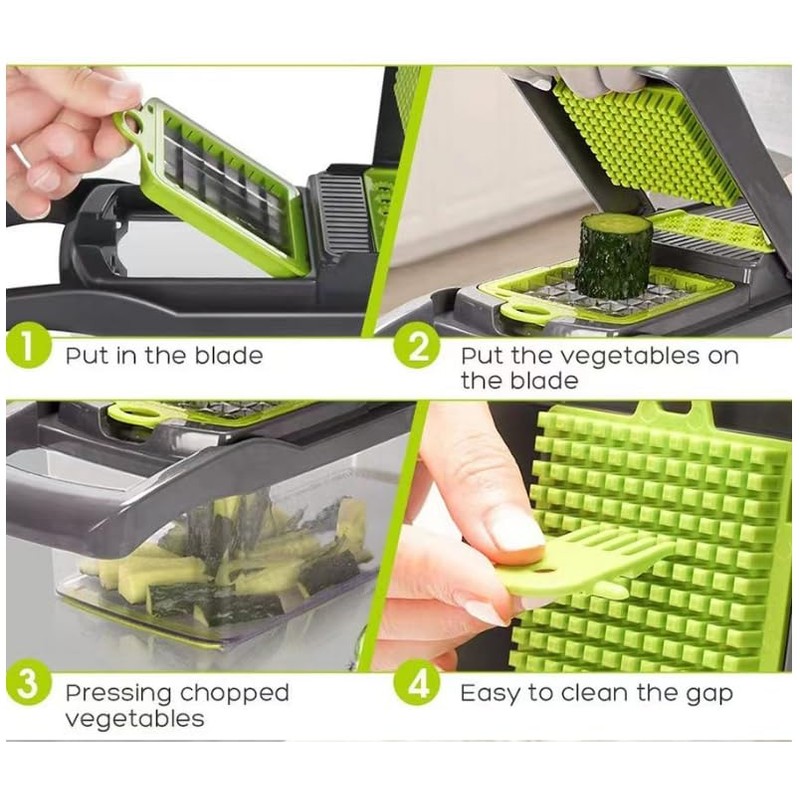 1 Put in the blade

2 Put the vegetables on the blade

3 Pressing chopped vegetables

4 Easy to clean the gap