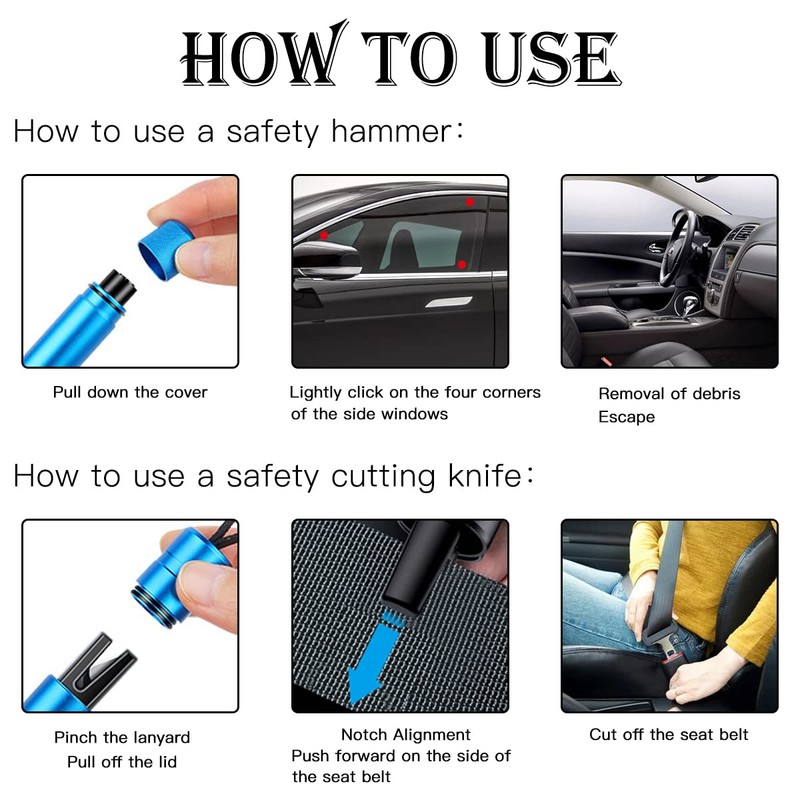 HOW TO USE

How to use a safety hammer:

Pull down the cover

Lightly click on the four corners of the side windows

Removal of debris
Escape

How to use a safety cutting knife:

Pinch the lanyard
Pull off the lid

Notch Alignment
Push forward on the side of the seat belt

Cut off the seat belt