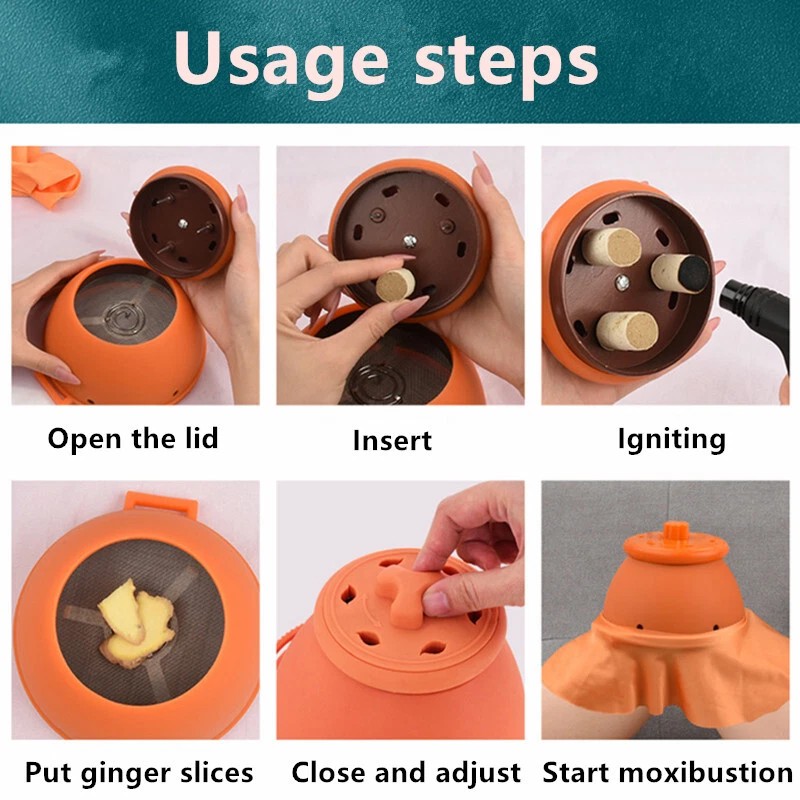 Usage steps

Open the lid

Insert

Igniting

Put ginger slices

Close and adjust

Start moxibustion