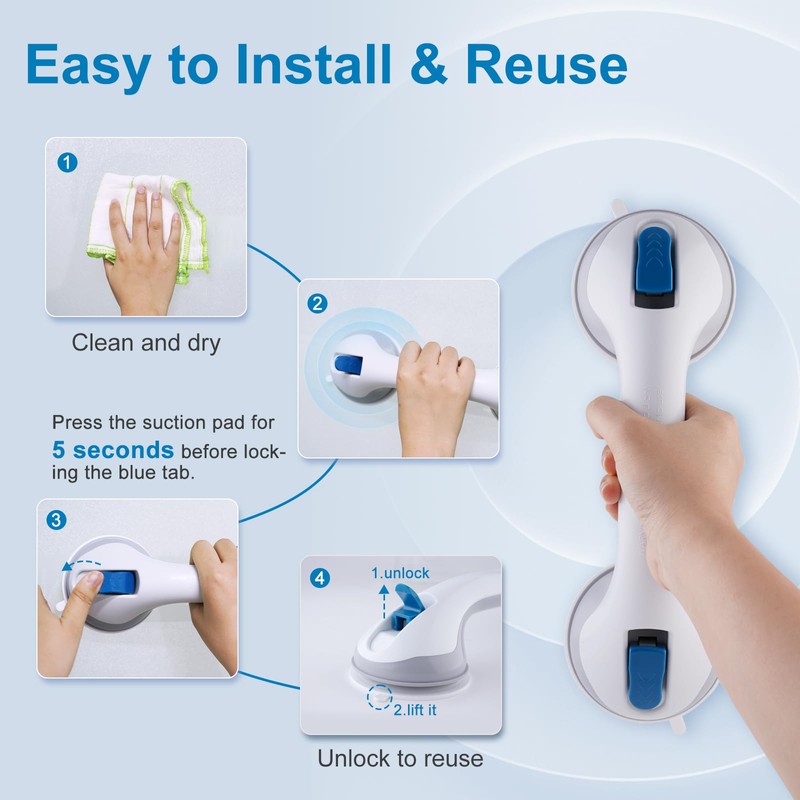 Easy to Install & Reuse

1

Clean and dry

2

Press the suction pad for 5 seconds before locking the blue tab.

3

4

1.unlock

2.lift it

Unlock to reuse