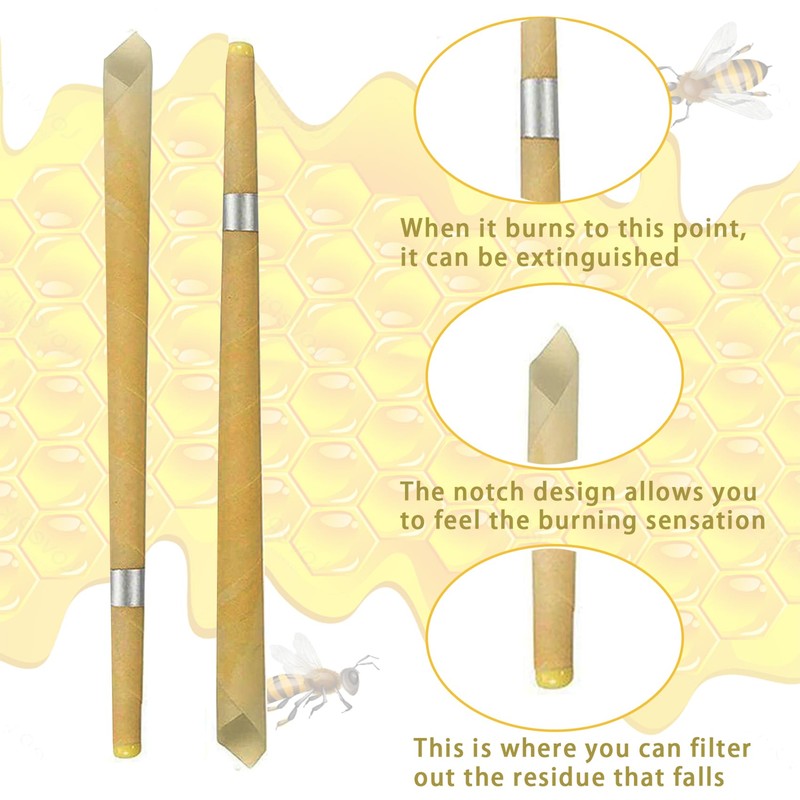 When it burns to this point, it can be extinguished

The notch design allows you to feel the burning sensation

This is where you can filter out the residue that falls