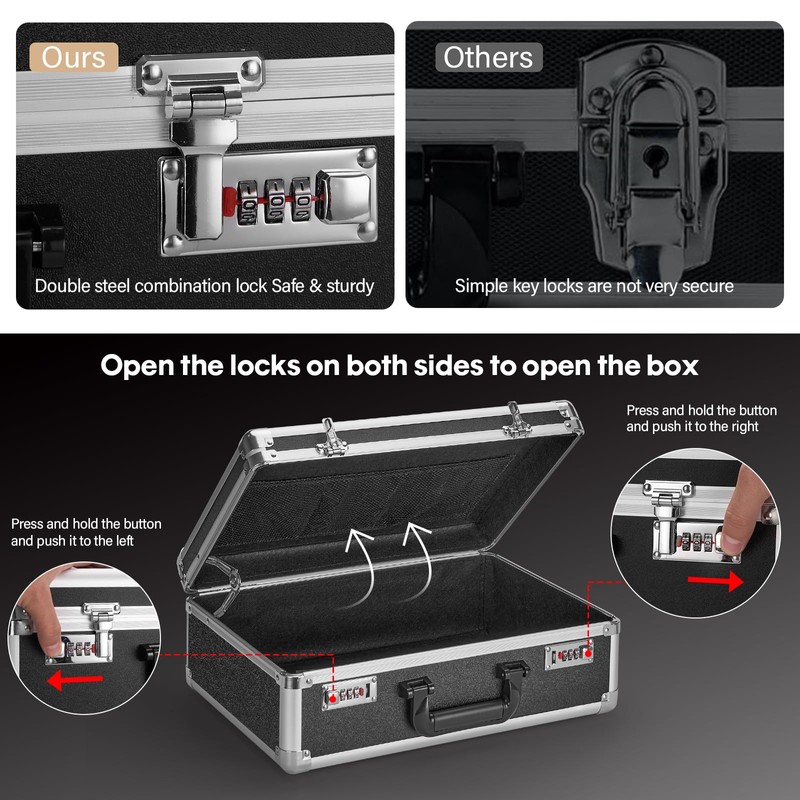 Ours

Double steel combination lock Safe & sturdy

Others

Simple key locks are not very secure

Open the locks on both sides to open the box

Press and hold the button and push it to the right

Press and hold the button and push it to the left