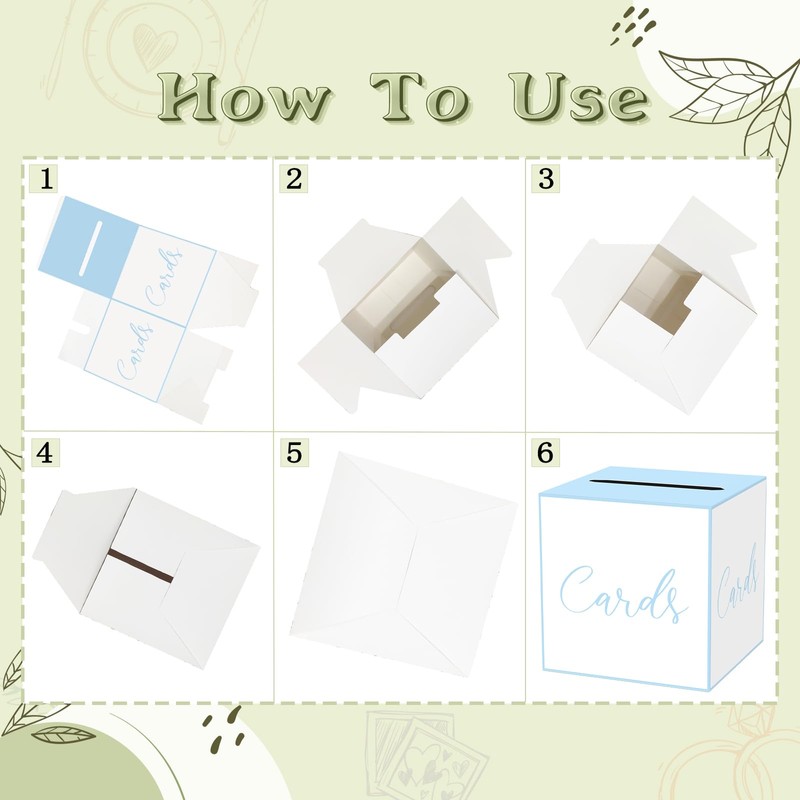 How To Use

1

Cards Cards

2

3

4

5

6

Cards

Cards