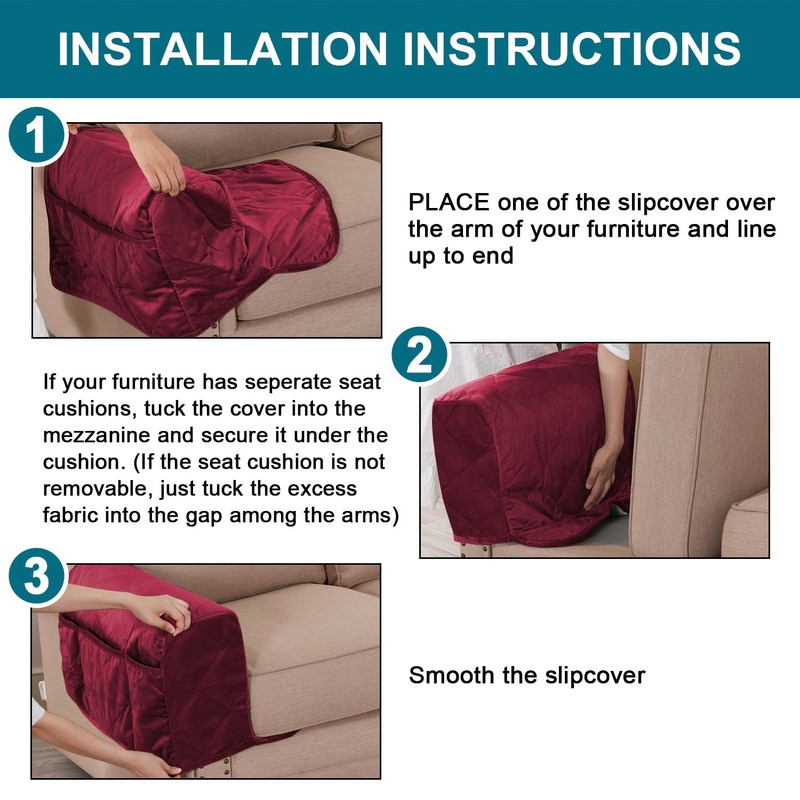 INSTALLATION INSTRUCTIONS

1

PLACE one of the slipcover over the arm of your furniture and line up to end

2

If your furniture has seperate seat cushions, tuck the cover into the mezzanine and secure it under the cushion. (If the seat cushion is not removable, just tuck the excess fabric into the gap among the arms)

3

Smooth the slipcover