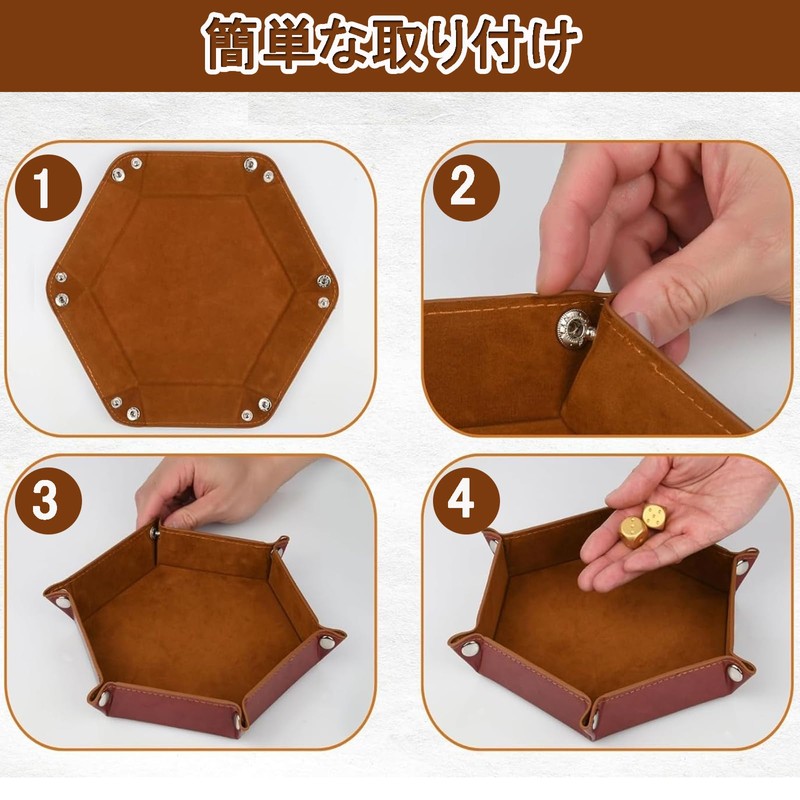 簡単な取り付け

1

2

3

4