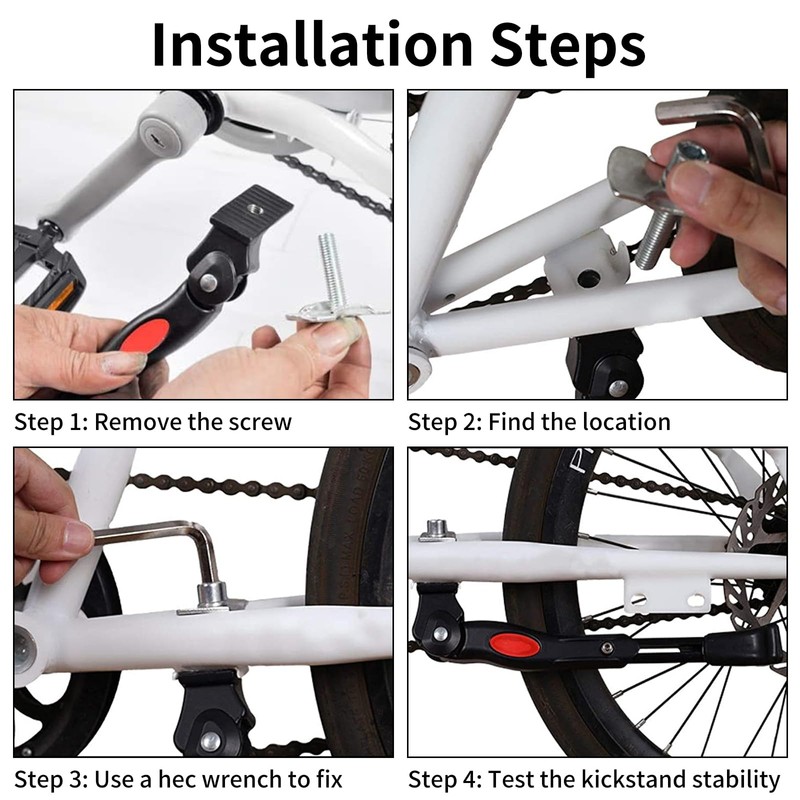 Installation Steps

Step 1: Remove the screw

Step 2: Find the location

Step 3: Use a hec wrench to fix

Step 4: Test the kickstand stability