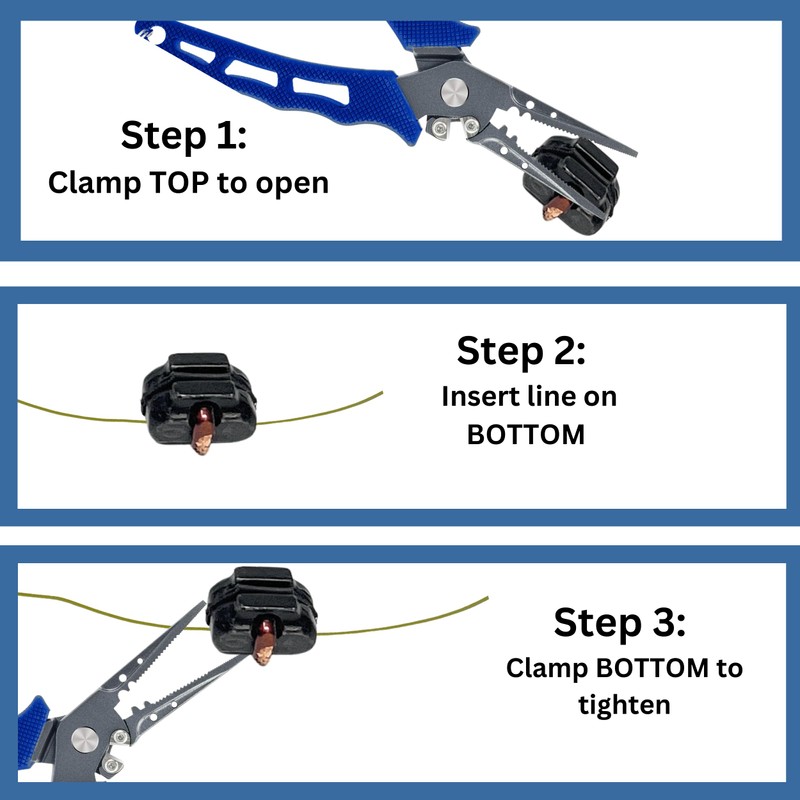 Step 1:
Clamp TOP to open

Step 2:
Insert line on BOTTOM

Step 3:
Clamp BOTTOM to tighten