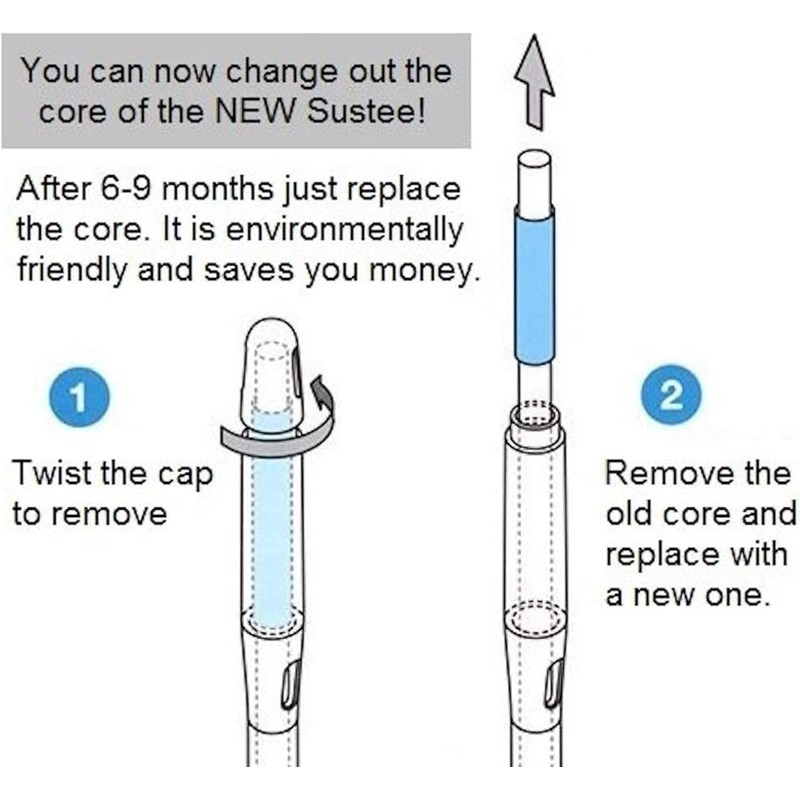 You can now change out the core of the NEW Sustee!

After 6-9 months just replace the core. It is environmentally friendly and saves you money.

1

Twist the cap to remove

2

Remove the old core and replace with a new one.