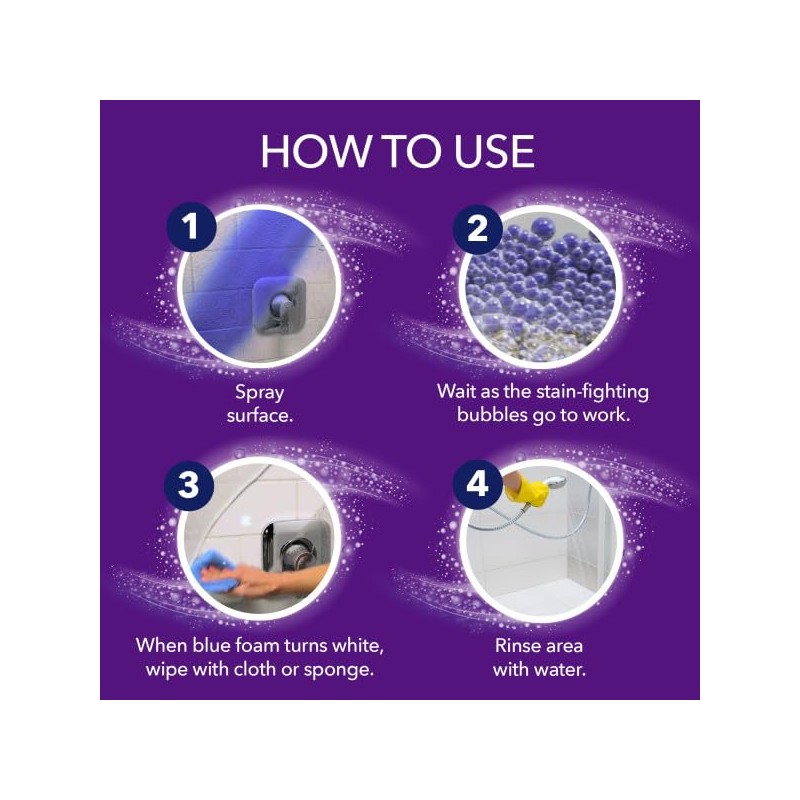 HOW TO USE

1

Spray surface.

2

Wait as the stain-fighting bubbles go to work.

3

When blue foam turns white, wipe with cloth or sponge.

4

Rinse area with water.