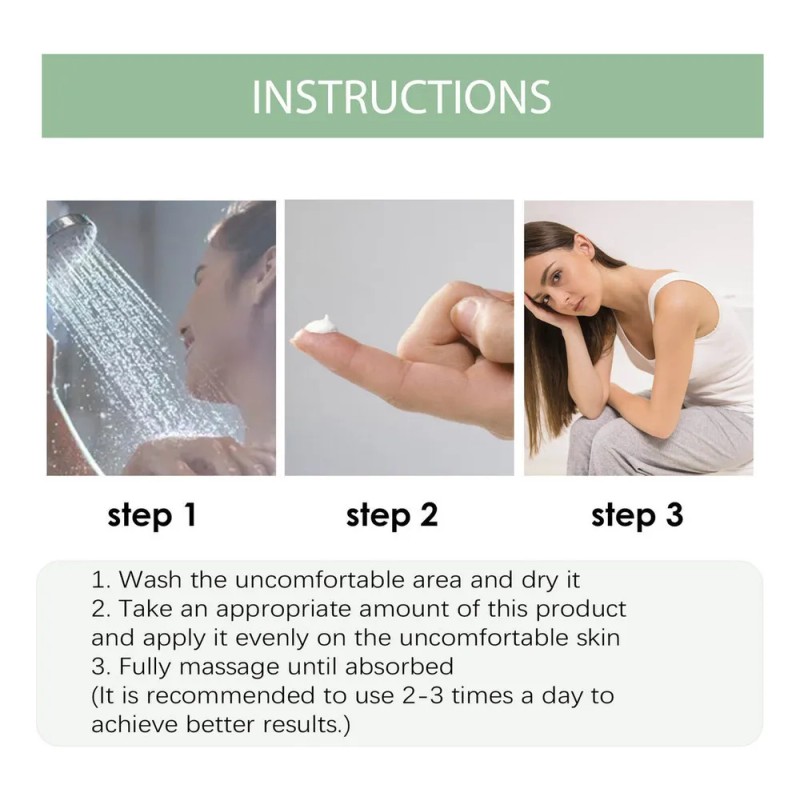 INSTRUCTIONS

step 1

step 2

step 3

1. Wash the uncomfortable area and dry it
2. Take an appropriate amount of this product and apply it evenly on the uncomfortable skin
3. Fully massage until absorbed
(It is recommended to use 2-3 times a day to achieve better results.)