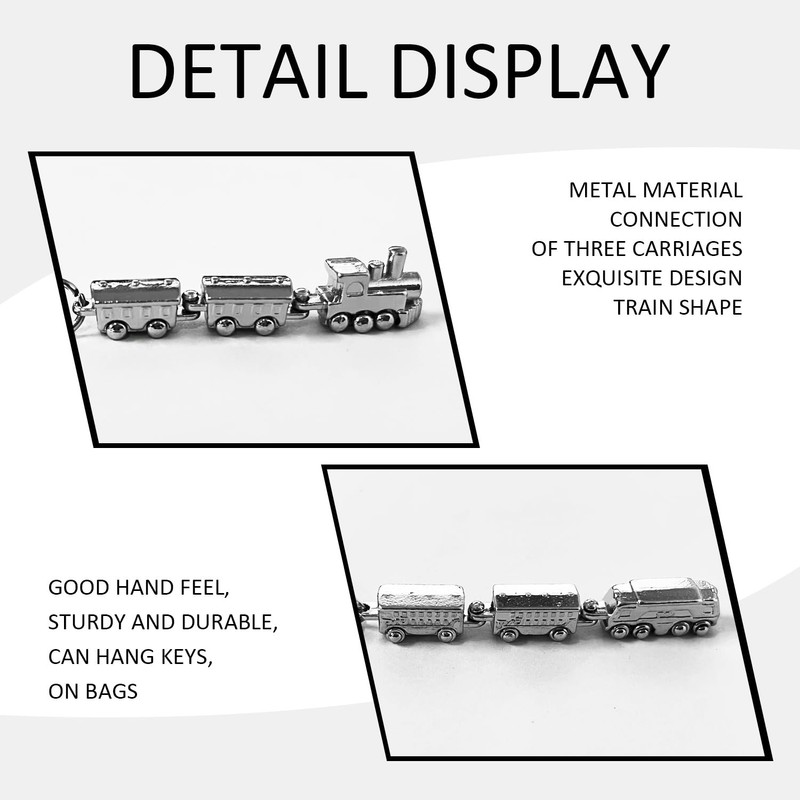 DETAIL DISPLAY

METAL MATERIAL
CONNECTION
OF THREE CARRIAGES
EXQUISITE DESIGN
TRAIN SHAPE

GOOD HAND FEEL,
STURDY AND DURABLE,
CAN HANG KEYS,
ON BAGS