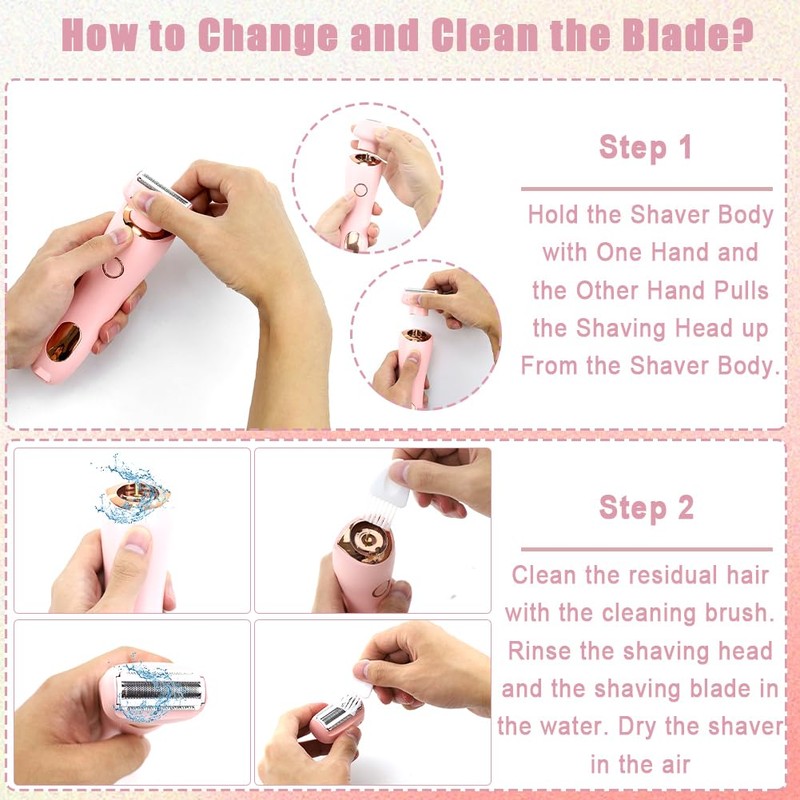 How to Change and Clean the Blade?

Step 1

Hold the Shaver Body with One Hand and the Other Hand Pulls the Shaving Head up From the Shaver Body.

Step 2

Clean the residual hair with the cleaning brush. Rinse the shaving head and the shaving blade in the water. Dry the shaver in the air