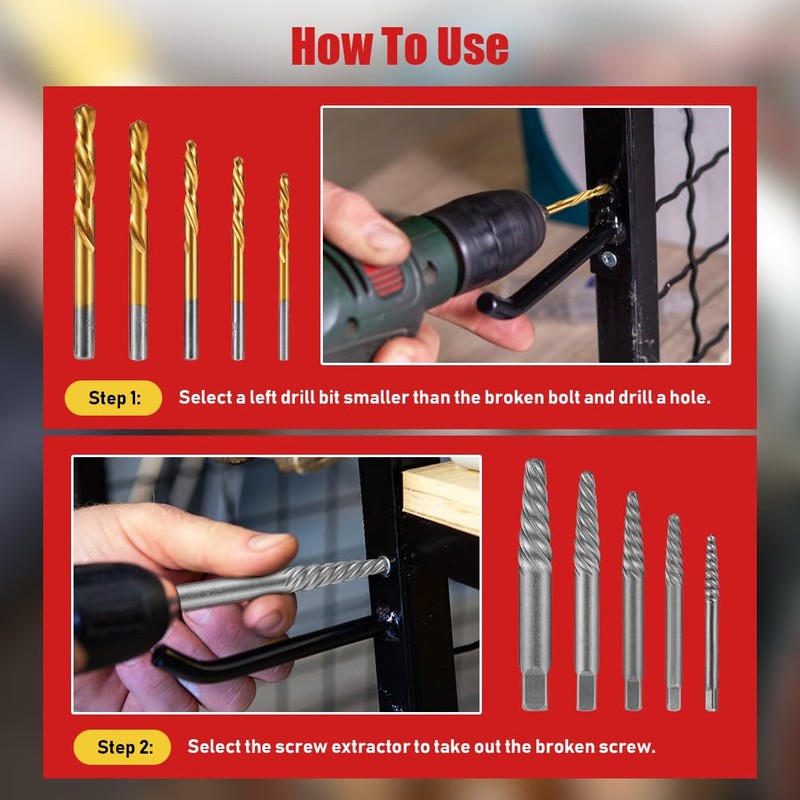 How To Use

Step 1: Select a left drill bit smaller than the broken bolt and drill a hole.

Step 2: Select the screw extractor to take out the broken screw.