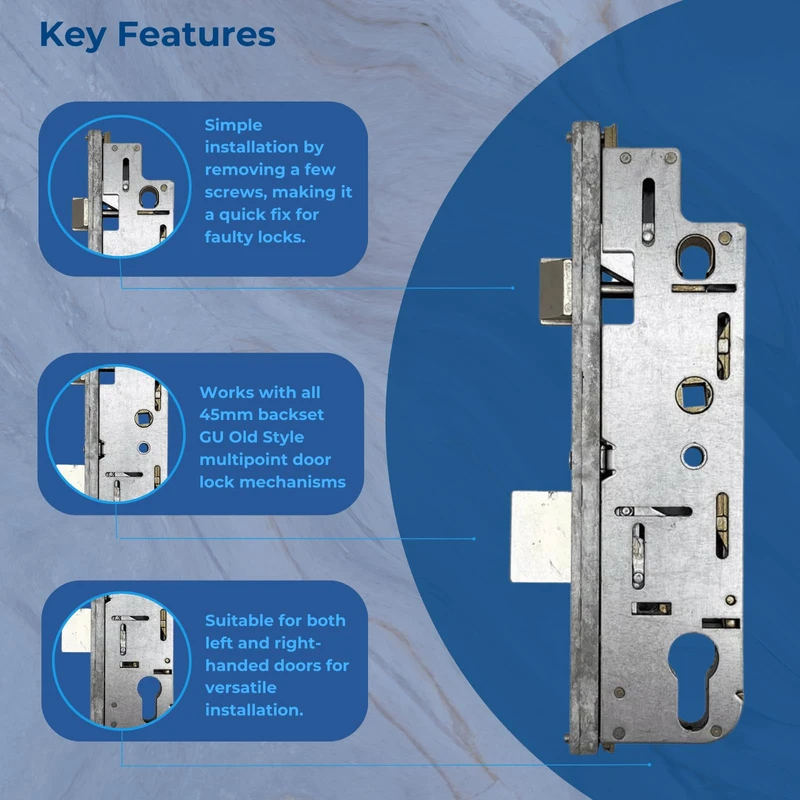 Key Features

Simple installation by removing a few screws, making it a quick fix for faulty locks.

Works with all 45mm backset GU Old Style multipoint door lock mechanisms

Suitable for both left and right-handed doors for versatile installation.