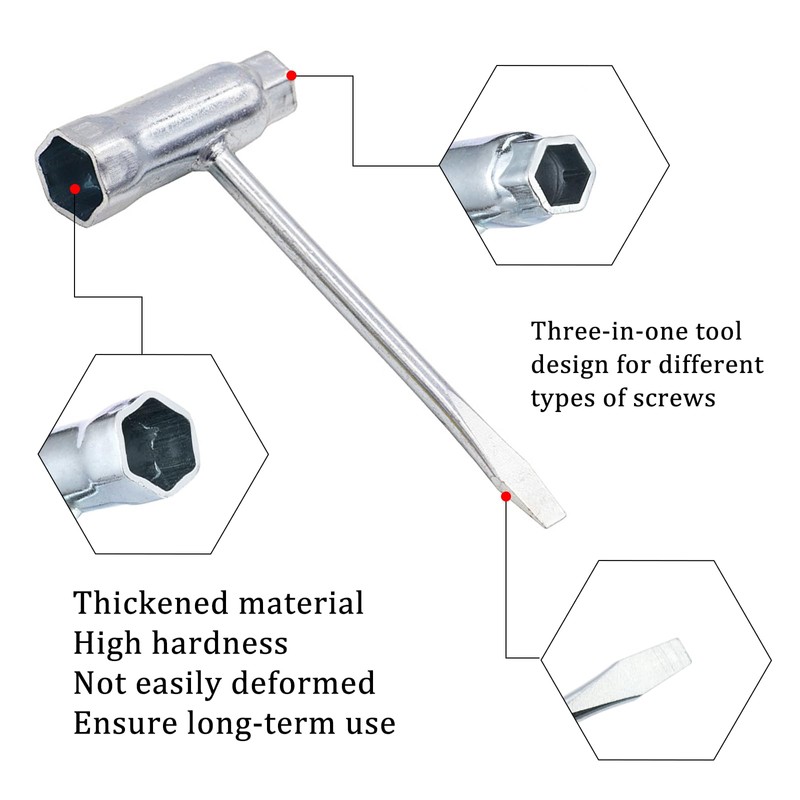 Three-in-one tool design for different types of screws

Thickened material
High hardness
Not easily deformed
Ensure long-term use