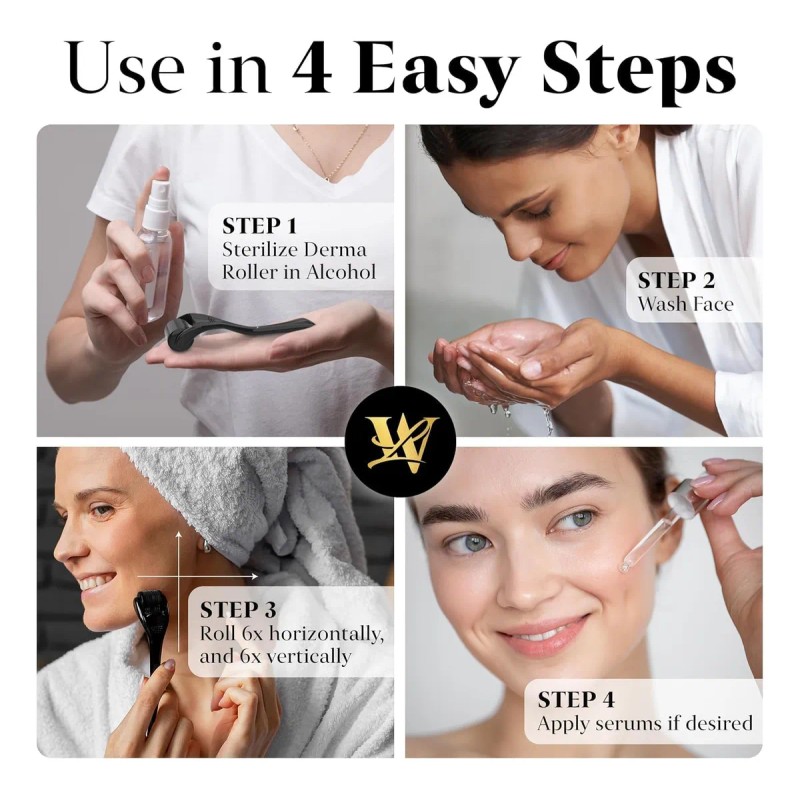 Use in 4 Easy Steps

STEP 1
Sterilize Derma Roller in Alcohol

STEP 2
Wash Face

W

STEP 3
Roll 6x horizontally, and 6x vertically

STEP 4
Apply serums if desired