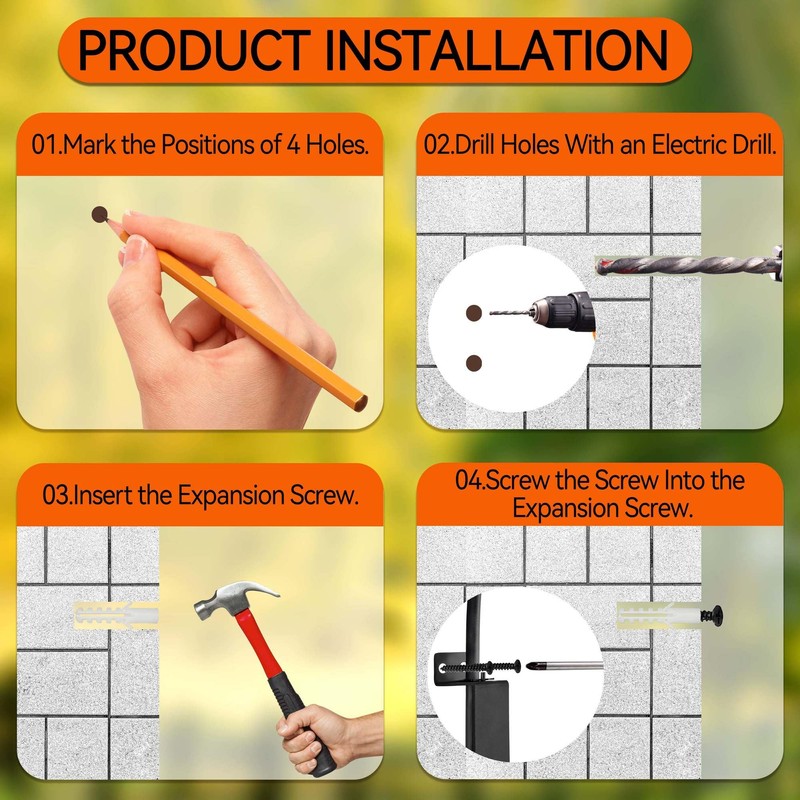 PRODUCT INSTALLATION

01.Mark the Positions of 4 Holes.

02.Drill Holes With an Electric Drill.

03.Insert the Expansion Screw.

04.Screw the Screw Into the Expansion Screw.