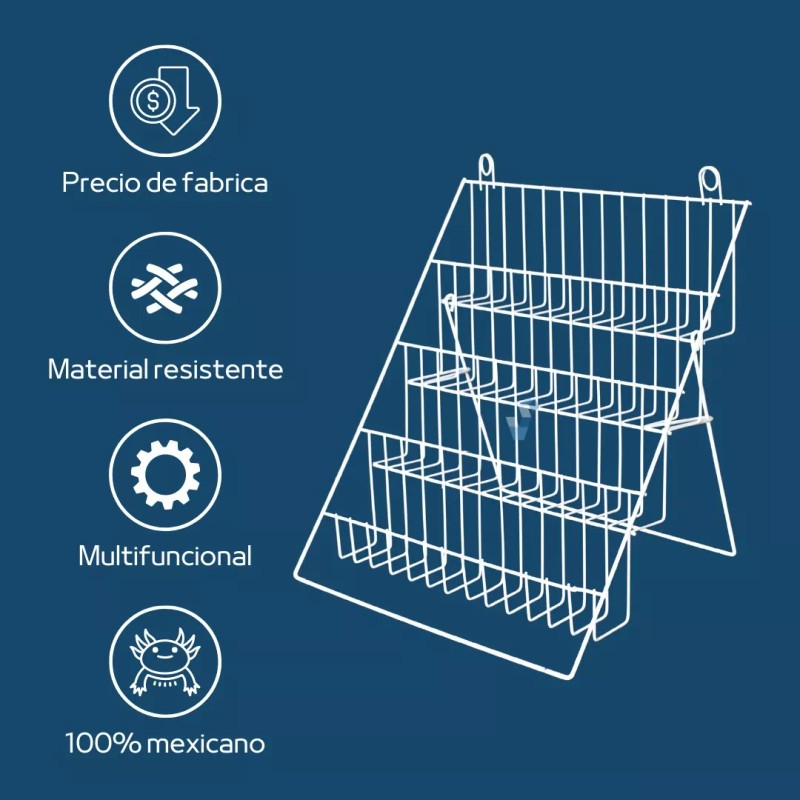 $

Precio de fabrica

Material resistente

Multifuncional

100% mexicano