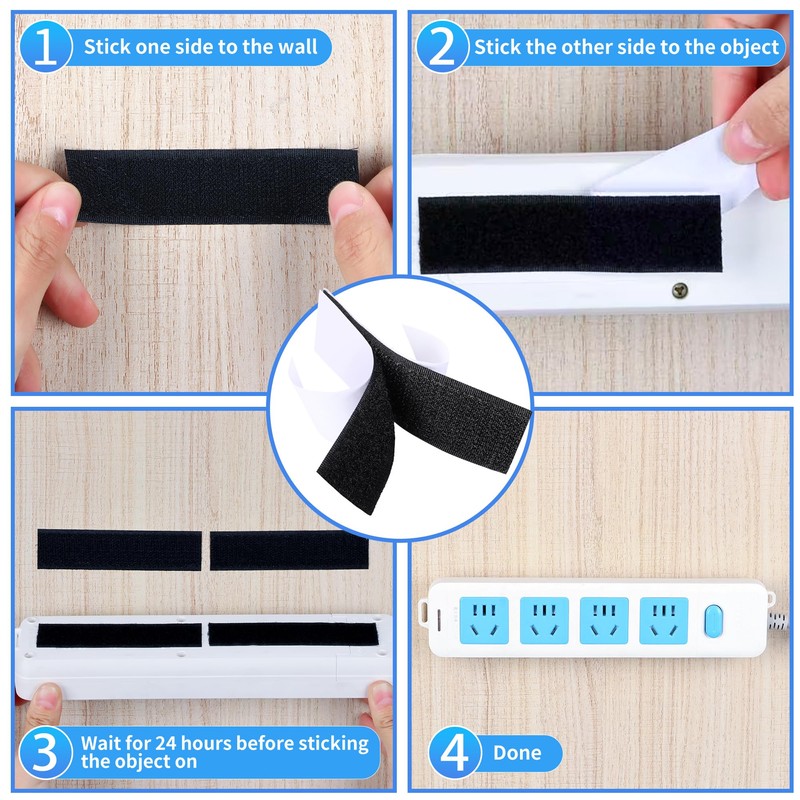 1 Stick one side to the wall

2 Stick the other side to the object

3 Wait for 24 hours before sticking the object on

4 Done