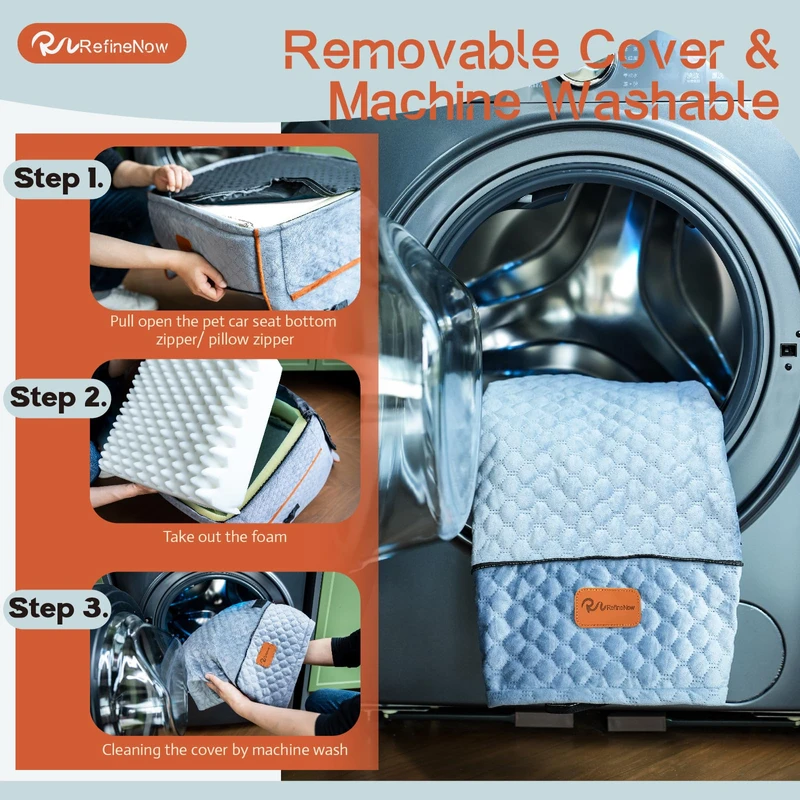 RefineNow

Removable Cover & Machine Washable

Step 1.

Pull open the pet car seat bottom zipper/ pillow zipper

Step 2.

Take out the foam

Step 3.

Cleaning the cover by machine wash

RefineNow